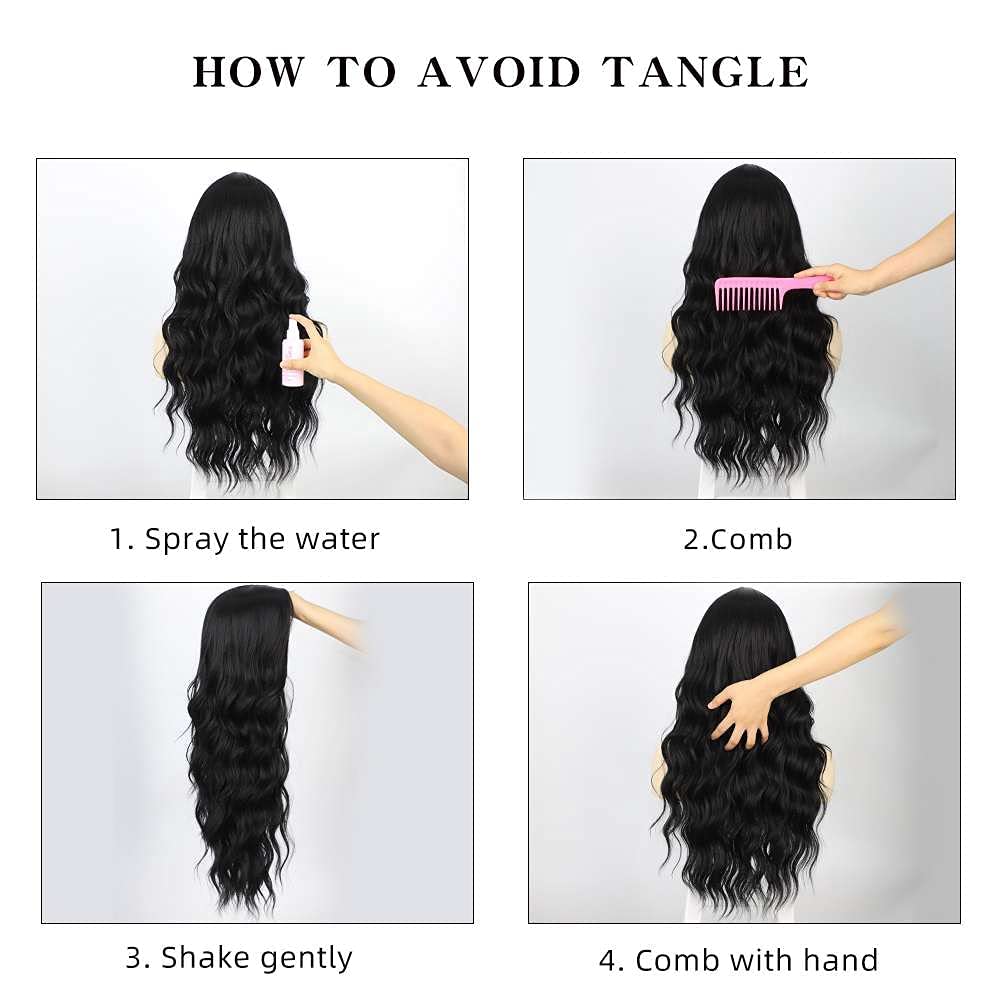 HOW TO AVOID TANGLE

1. Spray the water

2.Comb

3. Shake gently

4. Comb with hand