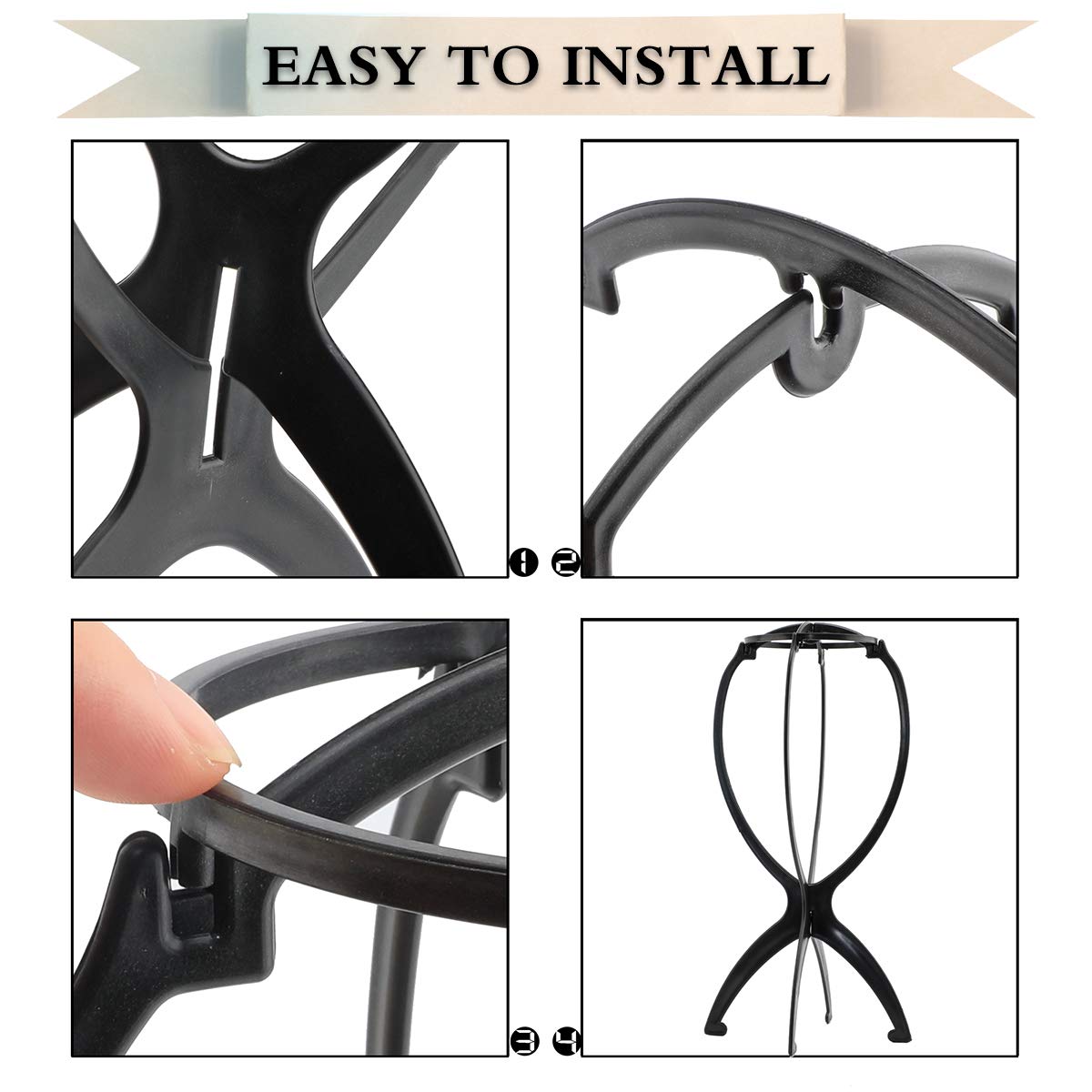 EASY TO INSTALL

1 2

3 4