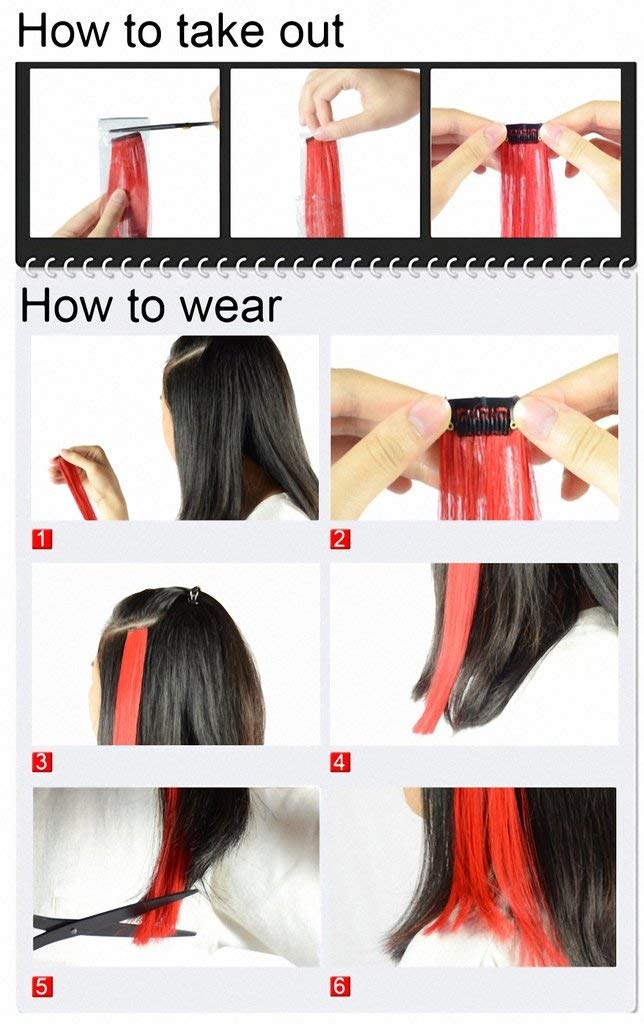 How to take out

How to wear

1

2

3

4

5

6