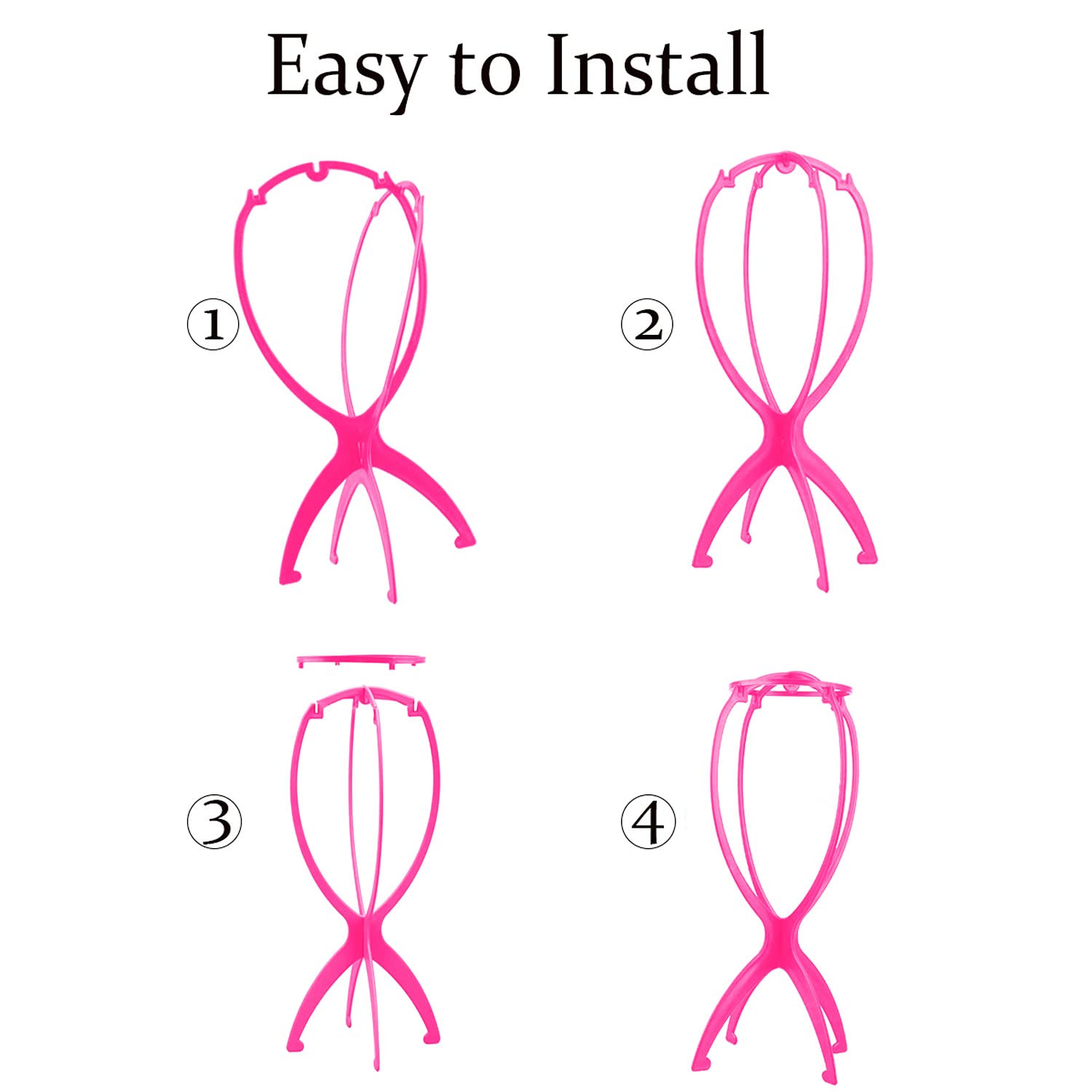 Easy to Install

①

②

③

④