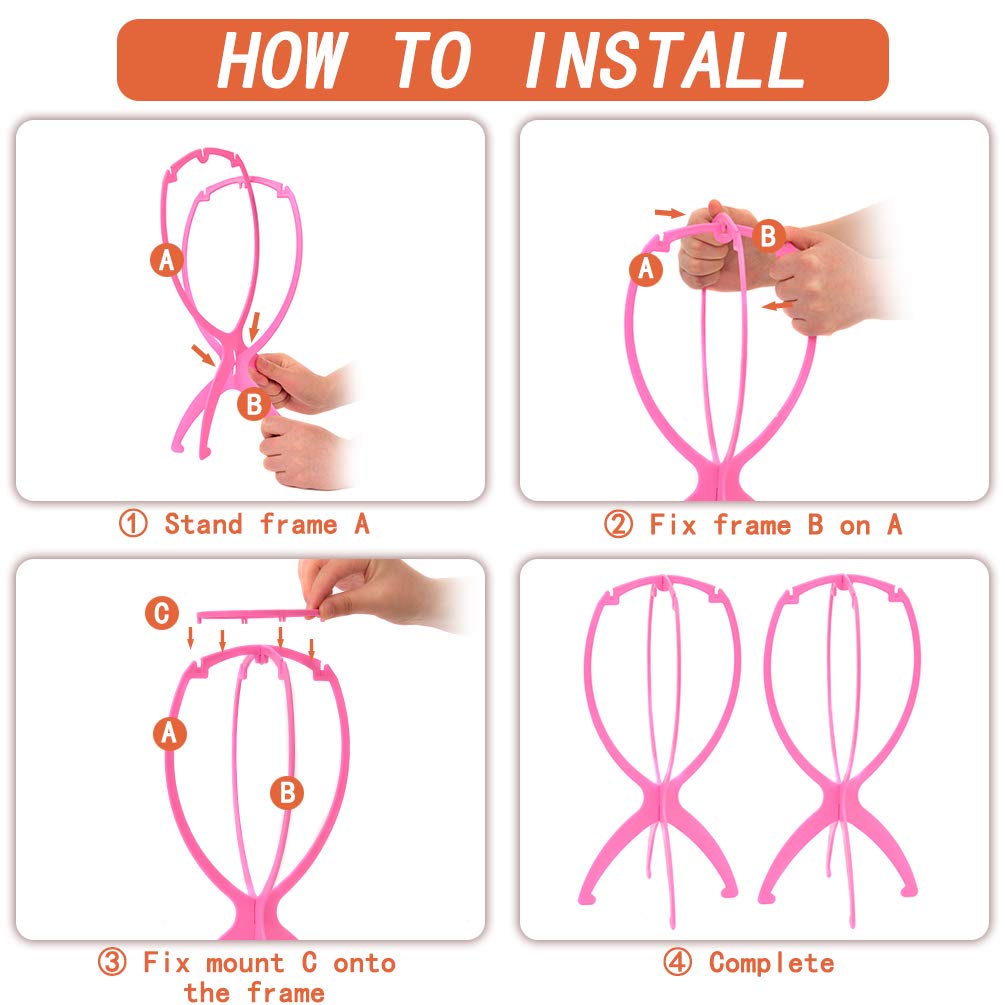 HOW TO INSTALL

A

B

① Stand frame A

A

B

② Fix frame B on A

C

A

B

③ Fix mount C onto the frame

④ Complete