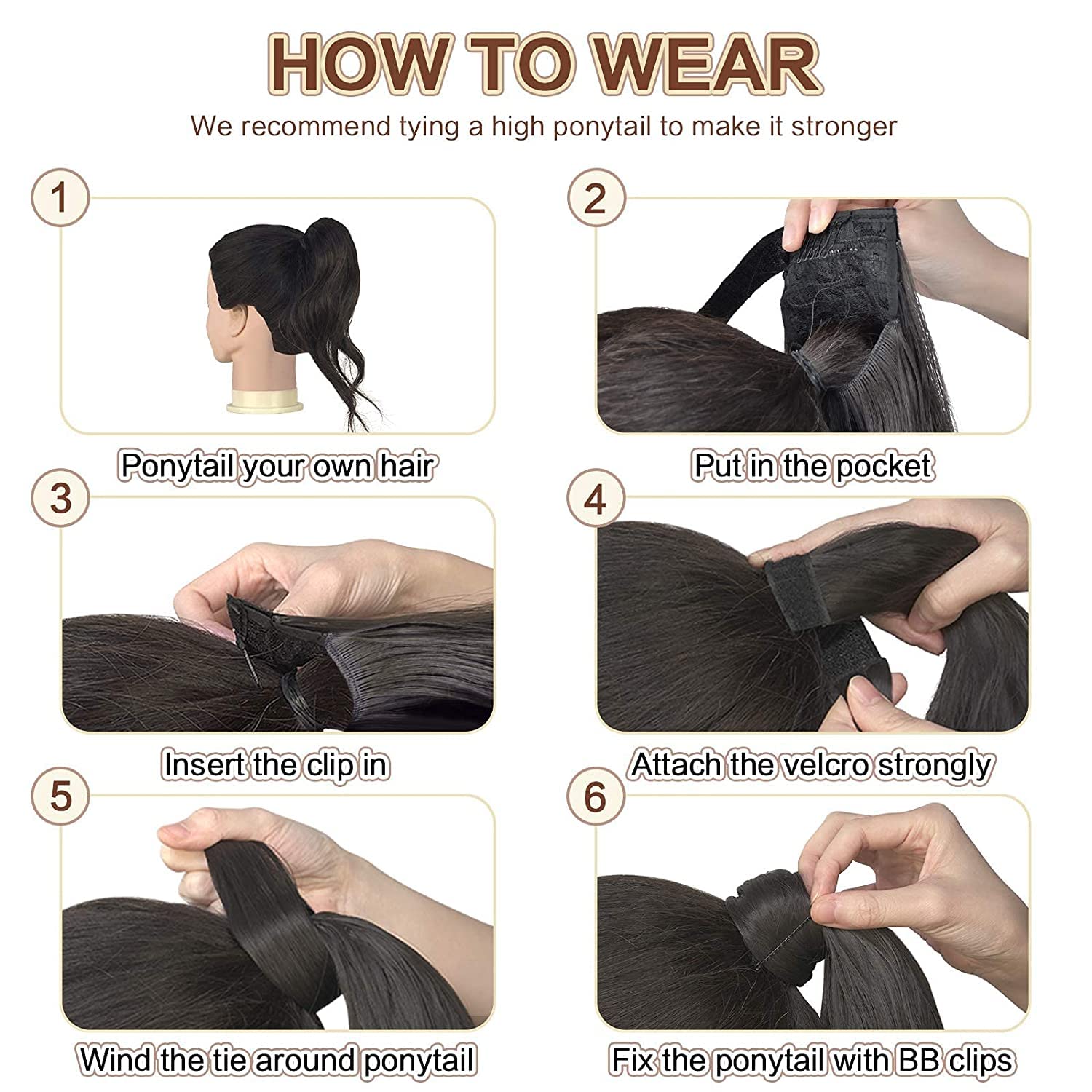 HOW TO WEAR

We recommend tying a high ponytail to make it stronger

1

Ponytail your own hair

2

Put in the pocket

3

Insert the clip in

4

Attach the velcro strongly

5

Wind the tie around ponytail

6

Fix the ponytail with BB clips