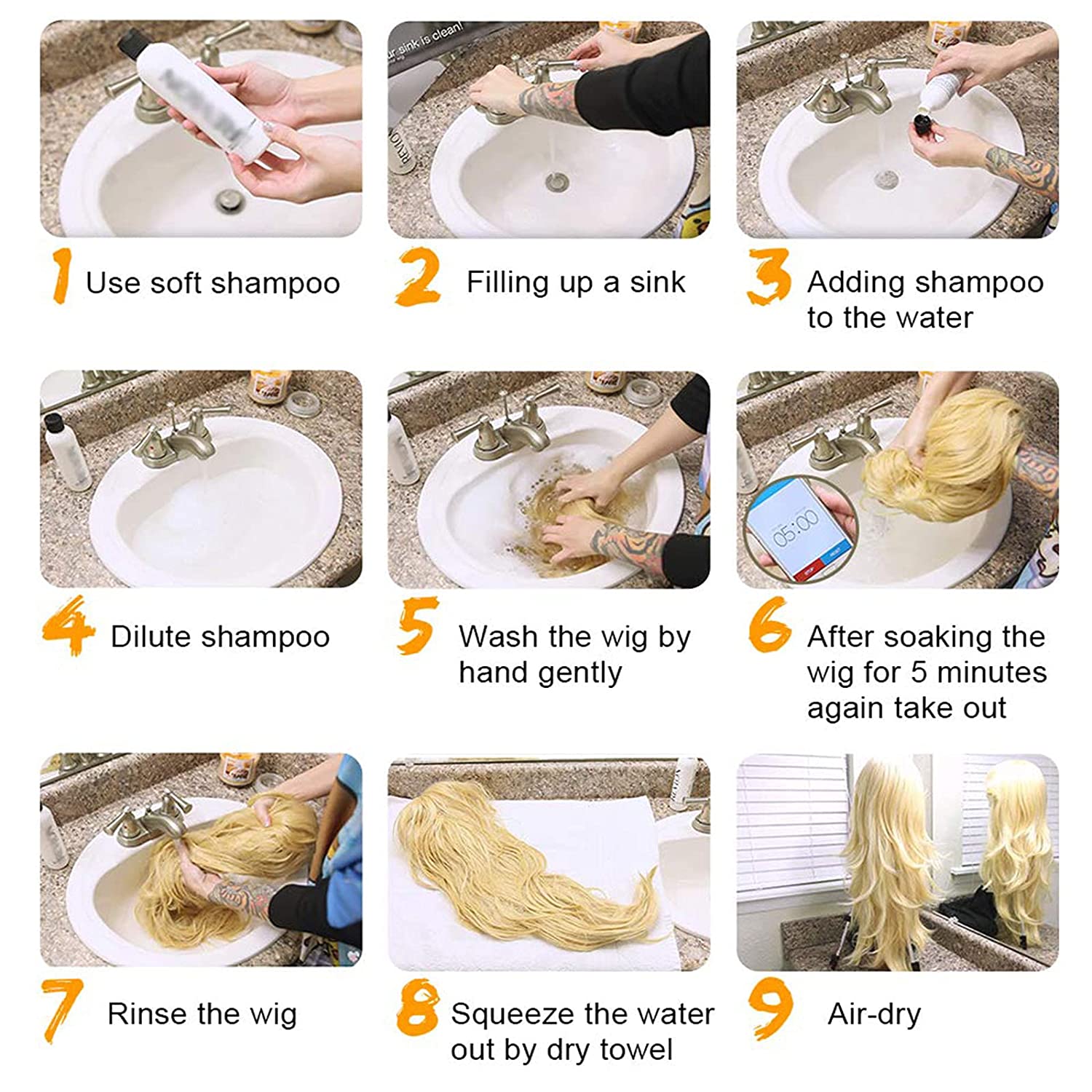 ur sink is clean!

1 Use soft shampoo

2 Filling up a sink

3 Adding shampoo to the water

4 Dilute shampoo

5 Wash the wig by hand gently

05:00

6 After soaking the wig for 5 minutes again take out

7 Rinse the wig

8 Squeeze the water out by dry towel

9 Air-dry