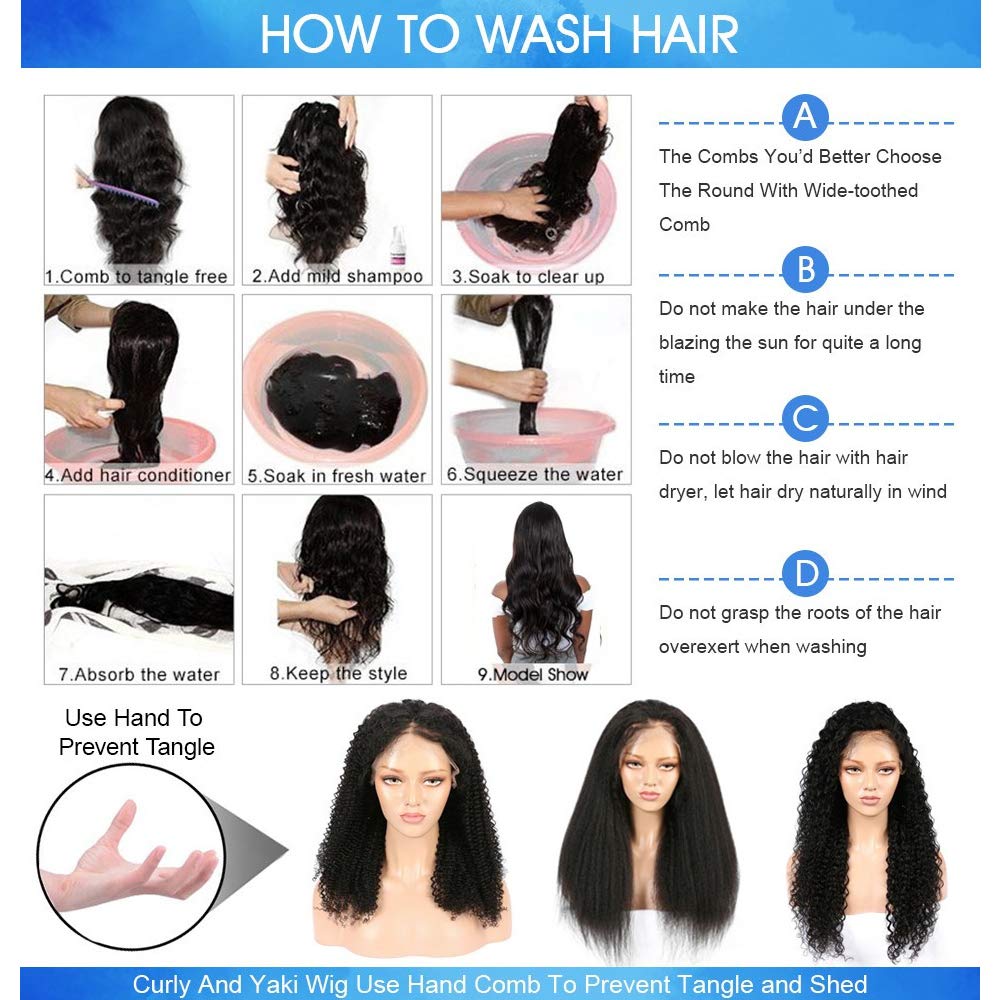 HOW TO WASH HAIR

1.Comb to tangle free

2.Add mild shampoo

3.Soak to clear up

4.Add hair conditioner

5.Soak in fresh water

6.Squeeze the water

7.Absorb the water

8.Keep the style

9.Model Show

A

The Combs You'd Better Choose The Round With Wide-toothed Comb

B

Do not make the hair under the blazing the sun for quite a long time

C

Do not blow the hair with hair dryer, let hair dry naturally in wind

D

Do not grasp the roots of the hair overexert when washing

Use Hand To Prevent Tangle

Curly And Yaki Wig Use Hand Comb To Prevent Tangle and Shed