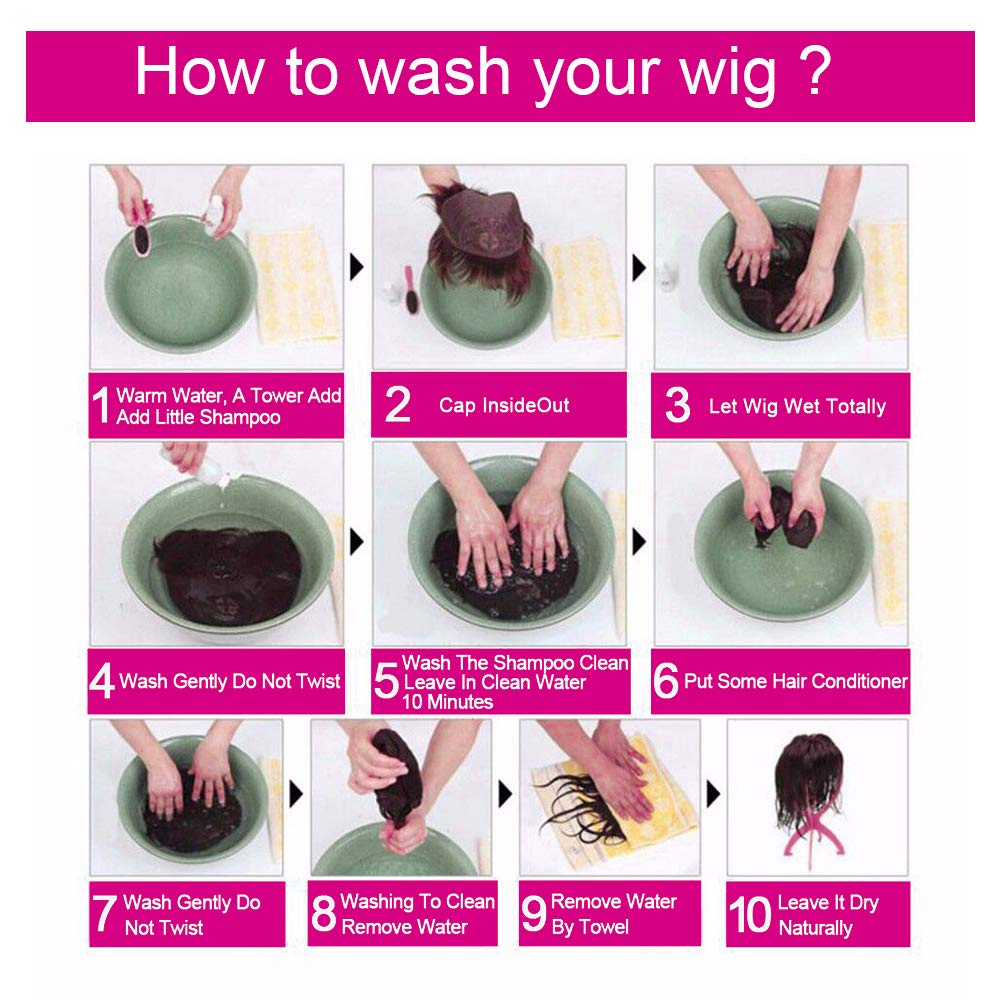 How to wash your wig ?

1 Warm Water, A Tower Add Add Little Shampoo

2 Cap InsideOut

3 Let Wig Wet Totally

4 Wash Gently Do Not Twist

5 Wash The Shampoo Clean Leave In Clean Water 10 Minutes

6 Put Some Hair Conditioner

7 Wash Gently Do Not Twist

8 Washing To Clean Remove Water

9 Remove Water By Towel

10 Leave It Dry Naturally