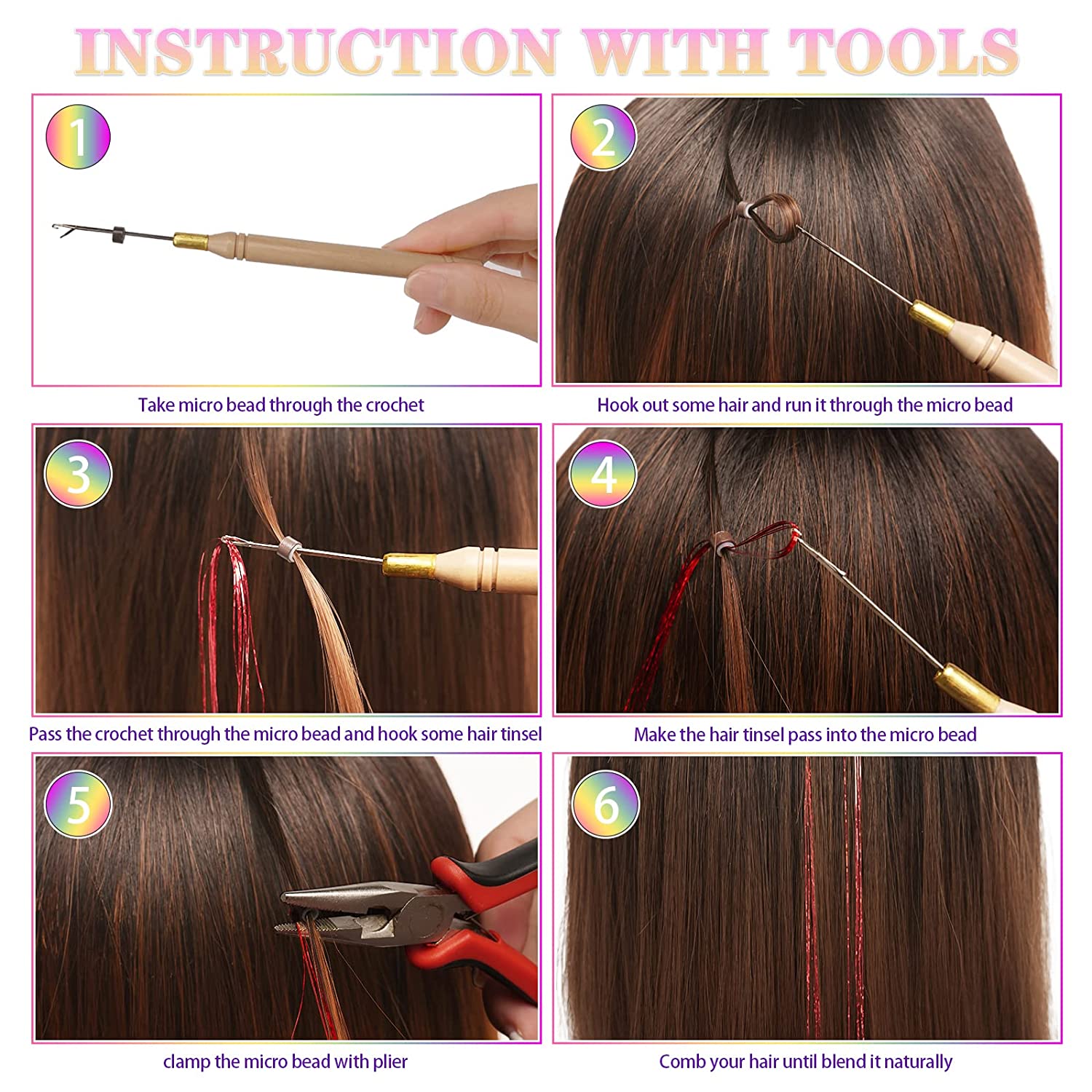 INSTRUCTION WITH TOOLS

1

Take micro bead through the crochet

2

Hook out some hair and run it through the micro bead

3

Pass the crochet through the micro bead and hook some hair tinsel

4

Make the hair tinsel pass into the micro bead

5

clamp the micro bead with plier

6

Comb your hair until blend it naturally