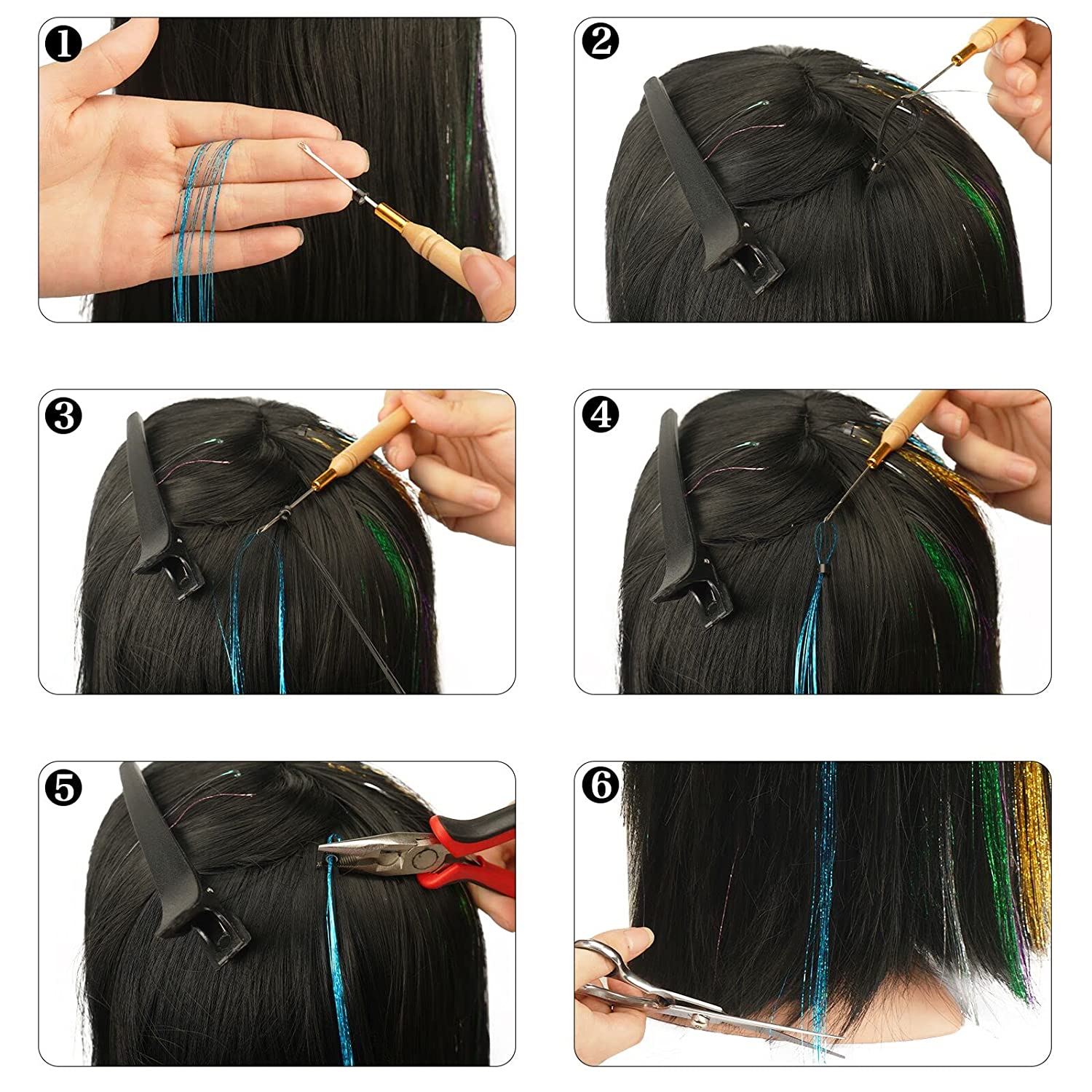 ❶

❷

❸

❹

❺

❻