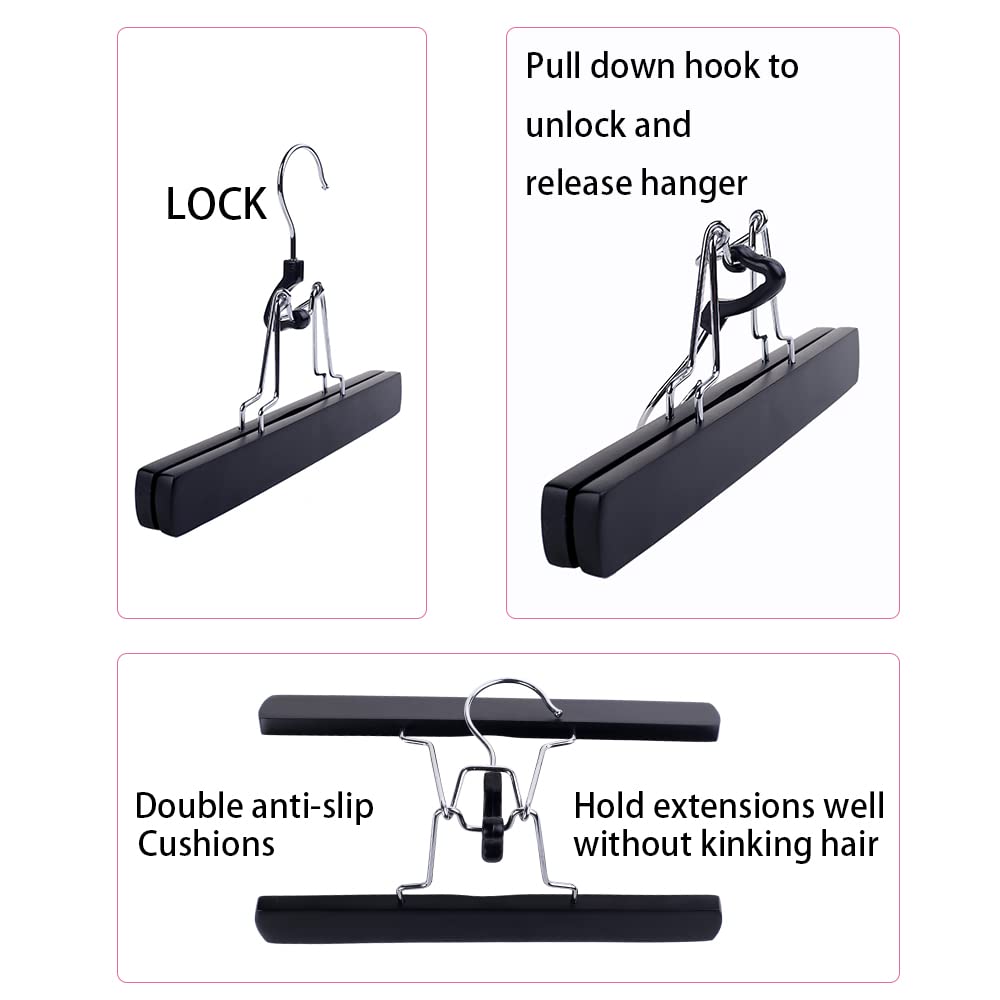 LOCK

Pull down hook to unlock and release hanger

Double anti-slip Cushions

Hold extensions well without kinking hair