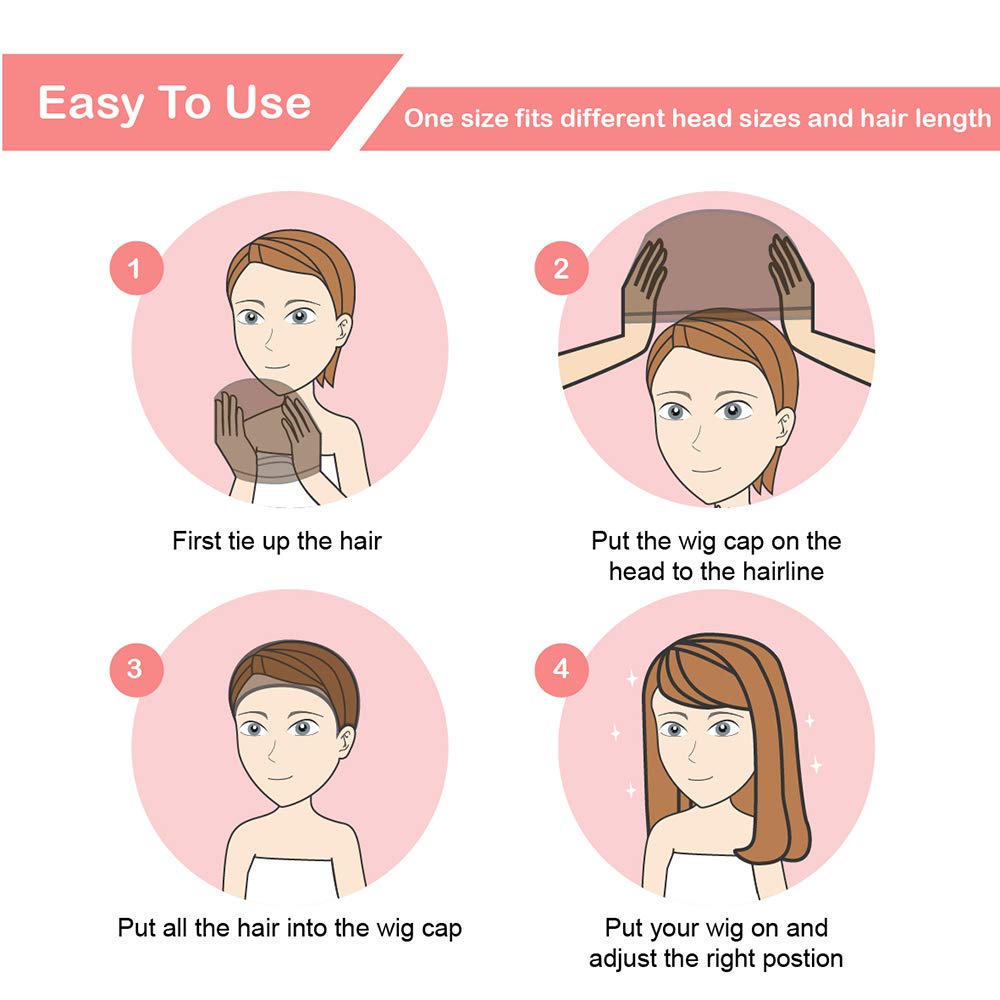 Easy To Use

One size fits different head sizes and hair length

1

First tie up the hair

2

Put the wig cap on the head to the hairline

3

Put all the hair into the wig cap

4

Put your wig on and adjust the right postion