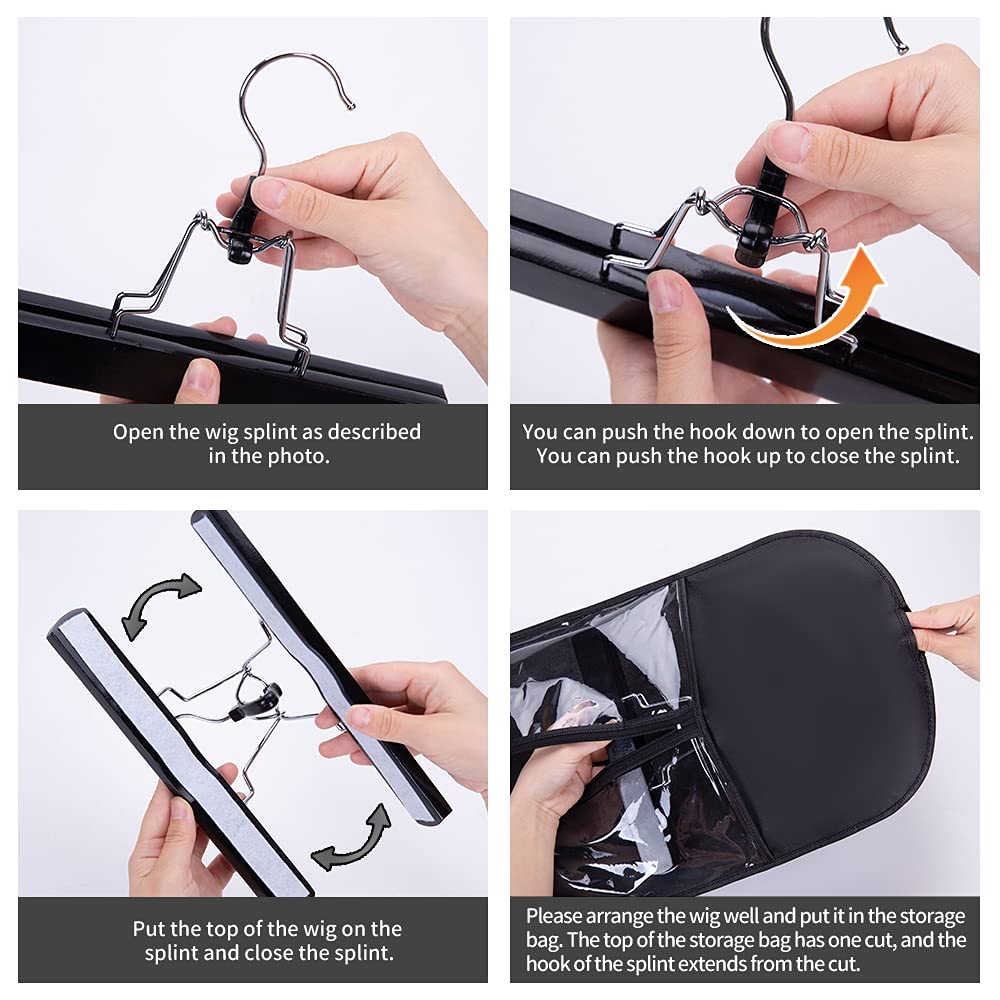 Open the wig splint as described in the photo.

You can push the hook down to open the splint. You can push the hook up to close the splint.

Put the top of the wig on the splint and close the splint.

Please arrange the wig well and put it in the storage bag. The top of the storage bag has one cut, and the hook of the splint extends from the cut.