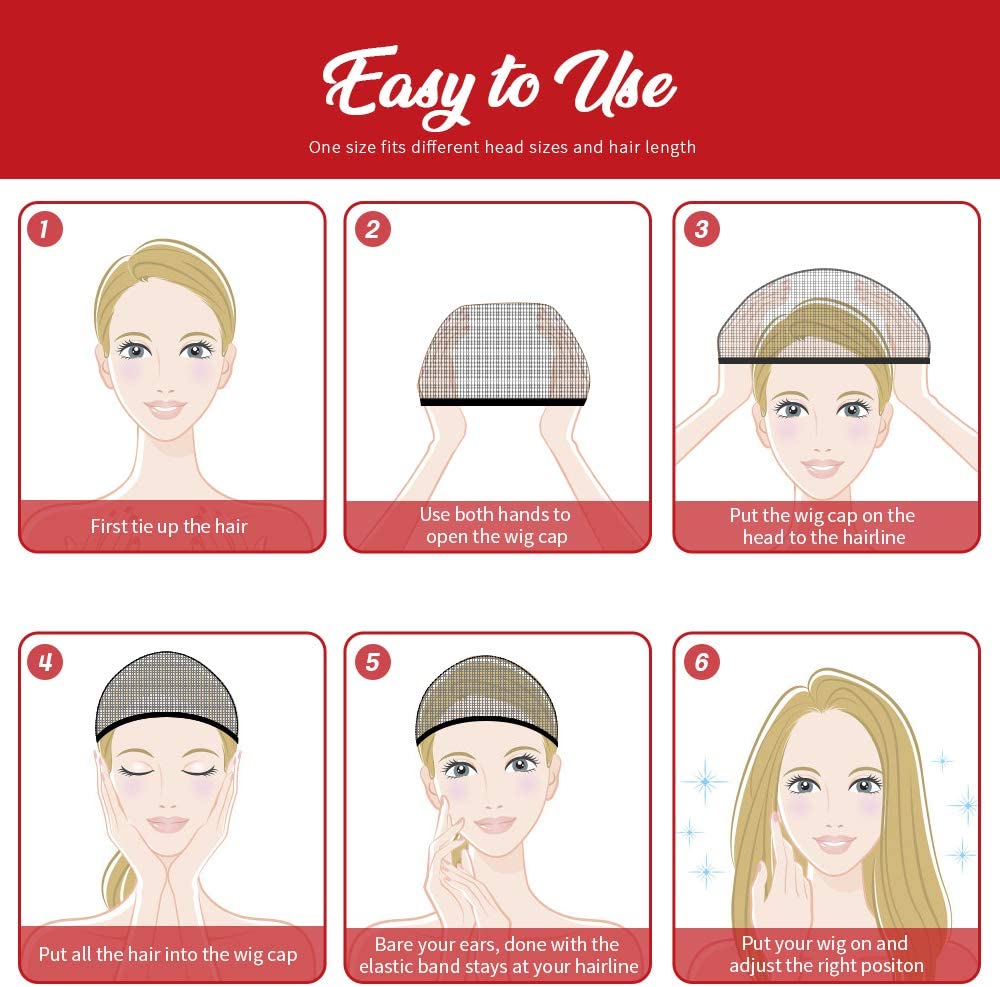 Easy to Use

One size fits different head sizes and hair length

1

First tie up the hair

2

Use both hands to open the wig cap

3

Put the wig cap on the head to the hairline

4

Put all the hair into the wig cap

5

Bare your ears, done with the elastic band stays at your hairline

6

Put your wig on and adjust the right positon