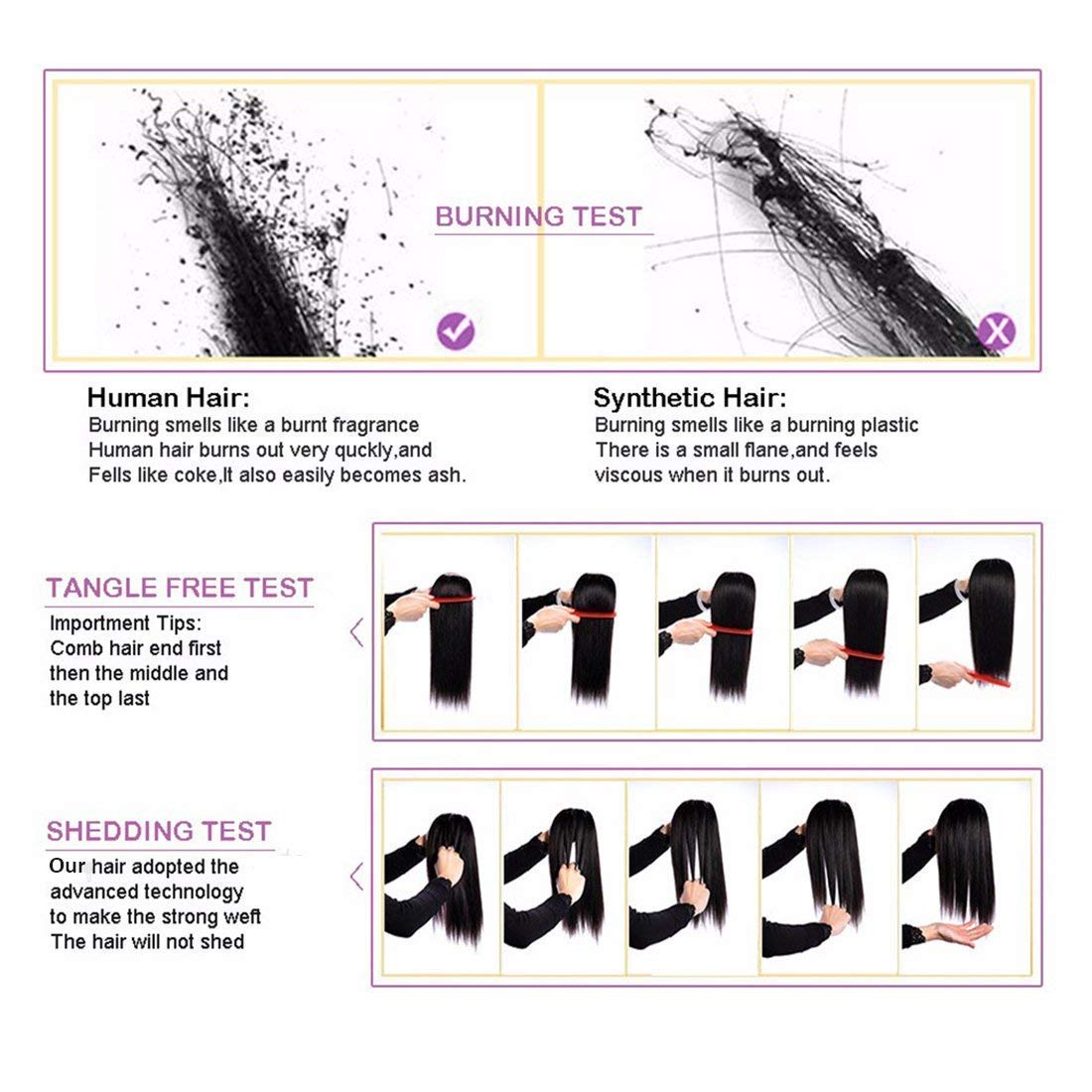 BURNING TEST

Human Hair:
Burning smells like a burnt fragrance
Human hair burns out very quckly,and
Fells like coke,It also easily becomes ash.

Synthetic Hair:
Burning smells like a burning plastic
There is a small flane,and feels
viscous when it burns out.

TANGLE FREE TEST
Importment Tips:
Comb hair end first
then the middle and
the top last

SHEDDING TEST
Our hair adopted the
advanced technology
to make the strong weft
The hair will not shed