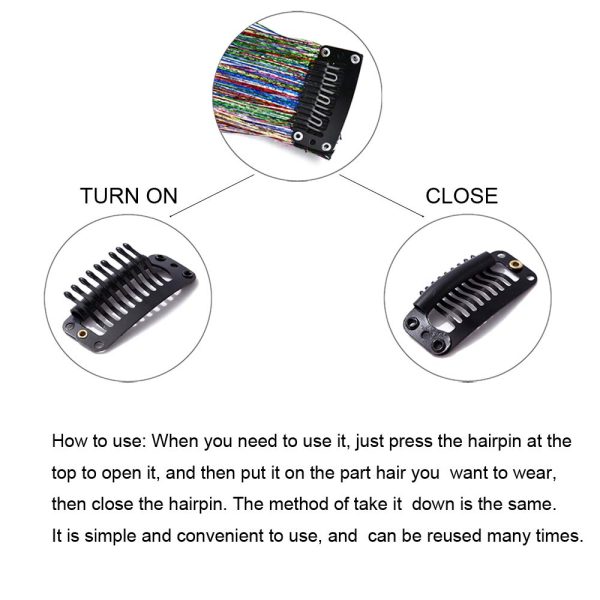 TURN ON

CLOSE

How to use: When you need to use it, just press the hairpin at the top to open it, and then put it on the part hair you want to wear, then close the hairpin. The method of take it down is the same. It is simple and convenient to use, and can be reused many times.