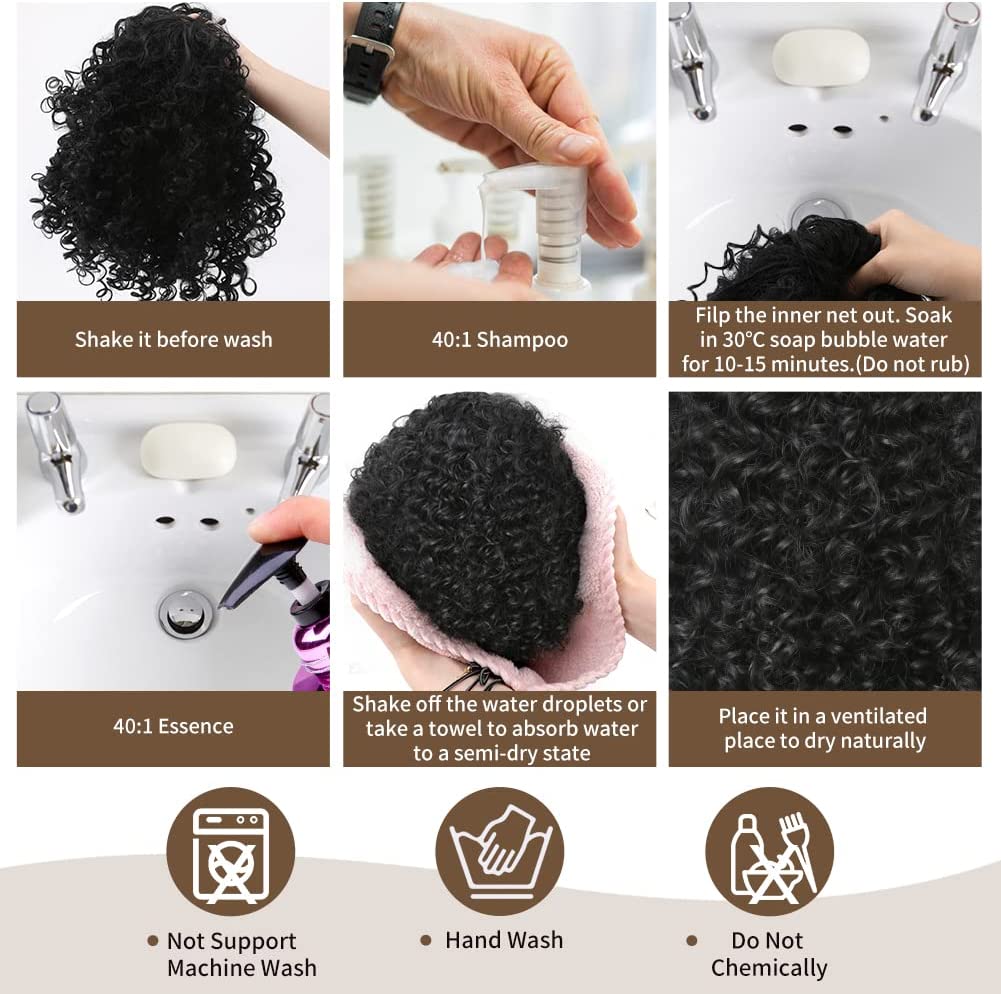 Shake it before wash

40:1 Shampoo

Filp the inner net out. Soak in 30°C soap bubble water for 10-15 minutes.(Do not rub)

40:1 Essence

Shake off the water droplets or take a towel to absorb water to a semi-dry state

Place it in a ventilated place to dry naturally

• Not Support Machine Wash

• Hand Wash

• Do Not Chemically