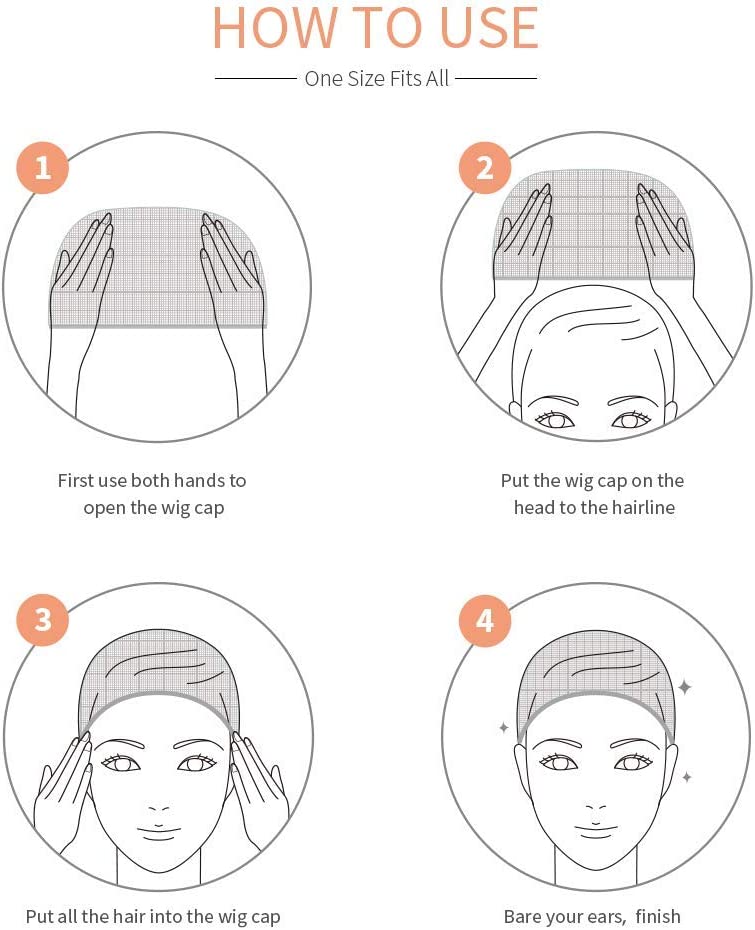 HOW TO USE

One Size Fits All

1

First use both hands to open the wig cap

2

Put the wig cap on the head to the hairline

3

Put all the hair into the wig cap

4

Bare your ears, finish