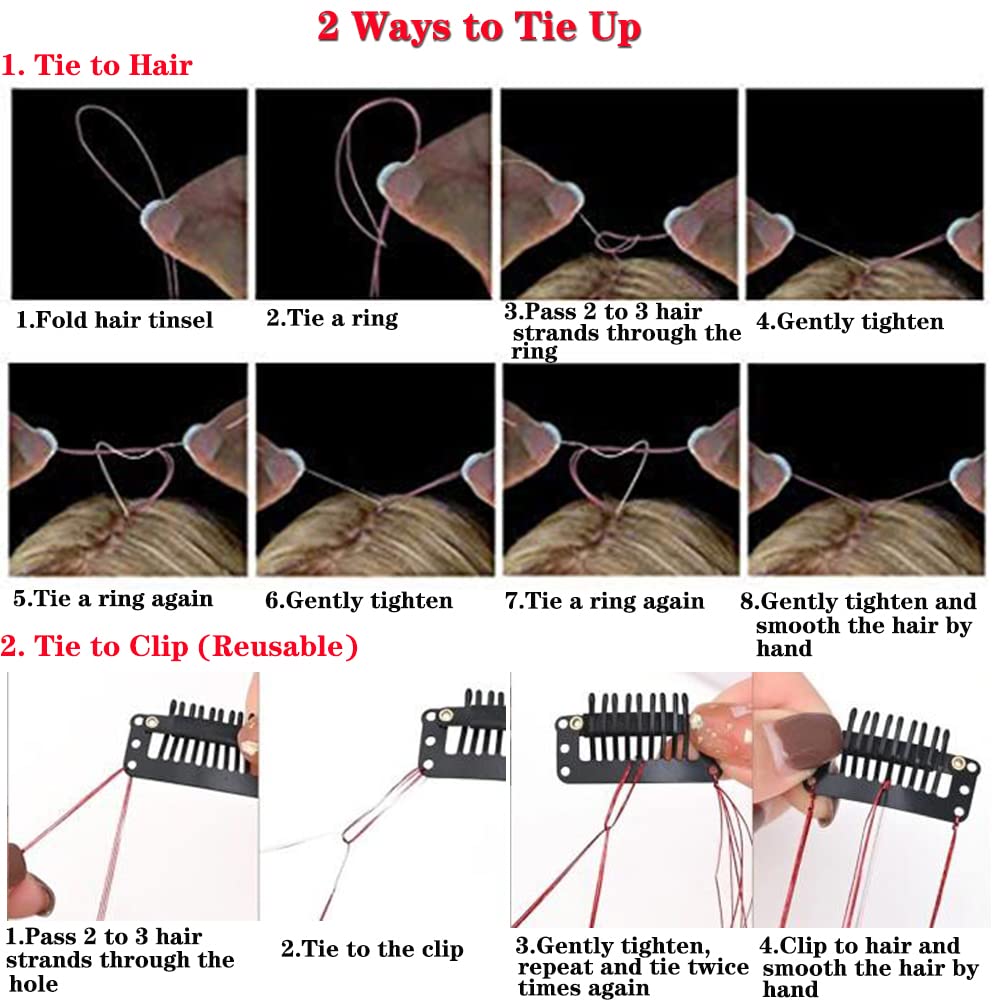 2 Ways to Tie Up

1. Tie to Hair

1.Fold hair tinsel

2.Tie a ring

3.Pass 2 to 3 hair strands through the ring

4.Gently tighten

5.Tie a ring again

6.Gently tighten

7.Tie a ring again

8.Gently tighten and smooth the hair by hand

2. Tie to Clip (Reusable)

1.Pass 2 to 3 hair strands through the hole

2.Tie to the clip

3.Gently tighten, repeat and tie twice times again

4.Clip to hair and smooth the hair by hand