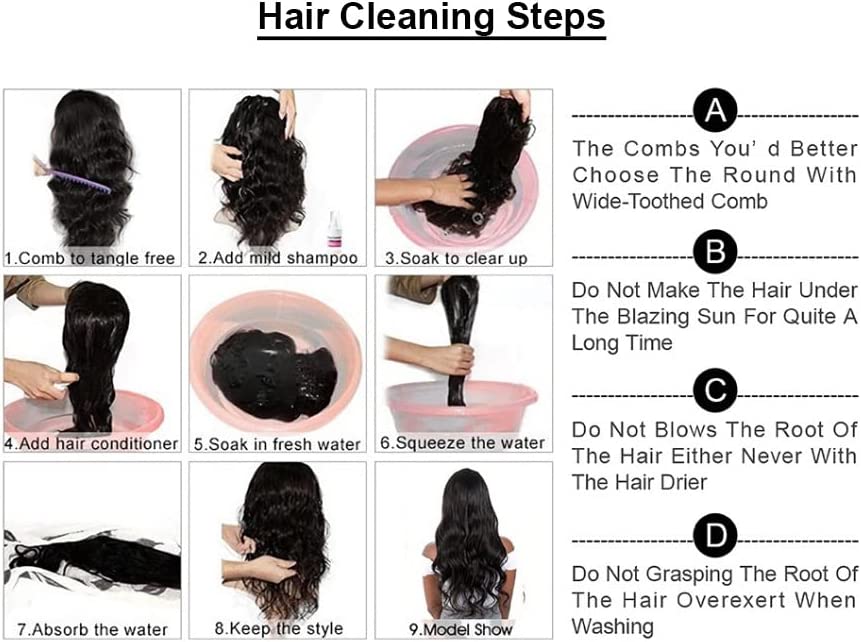 Hair Cleaning Steps

1.Comb to tangle free

2.Add mild shampoo

3.Soak to clear up

4.Add hair conditioner

5.Soak in fresh water

6.Squeeze the water

7.Absorb the water

8.Keep the style

9.Model Show

A

The Combs You' d Better Choose The Round With Wide-Toothed Comb

B

Do Not Make The Hair Under The Blazing Sun For Quite A Long Time

C

Do Not Blows The Root Of The Hair Either Never With The Hair Drier

D

Do Not Grasping The Root Of The Hair Overexert When Washing