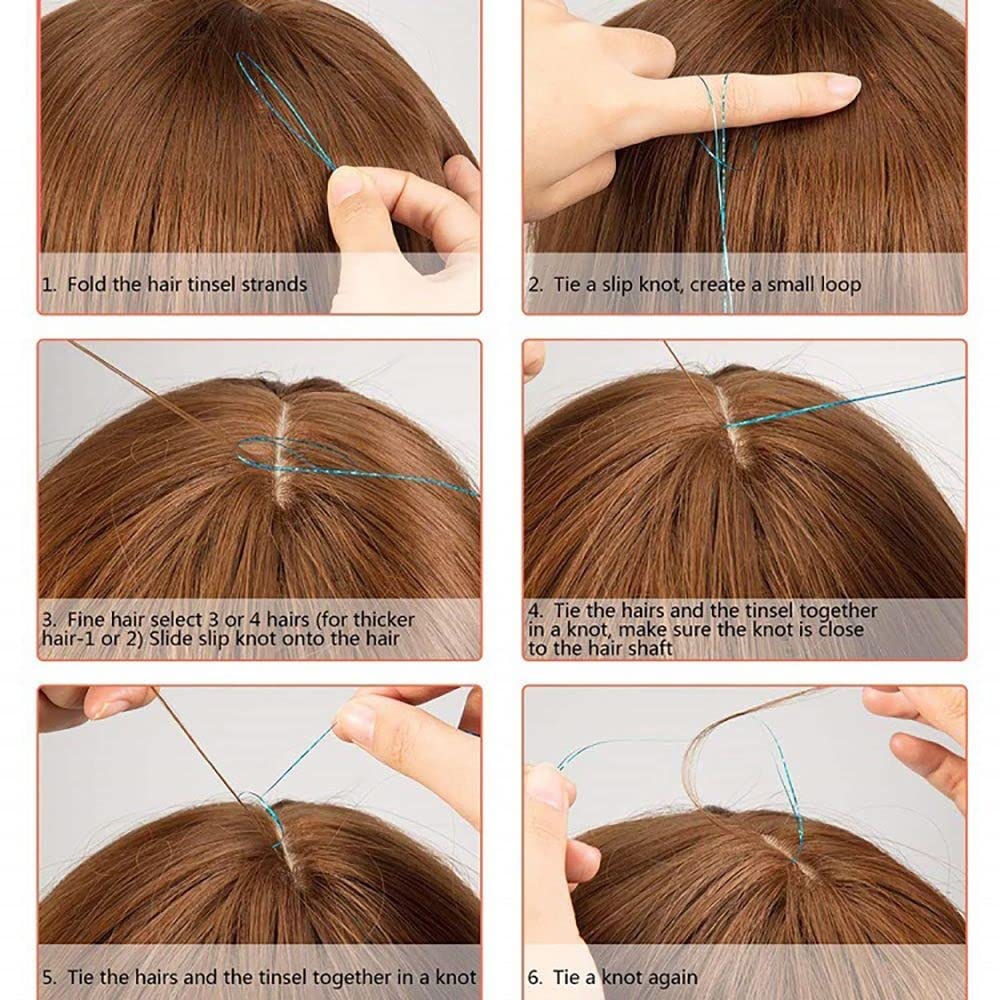 1. Fold the hair tinsel strands

2. Tie a slip knot, create a small loop

3. Fine hair select 3 or 4 hairs (for thicker hair-1 or 2) Slide slip knot onto the hair

4. Tie the hairs and the tinsel together in a knot, make sure the knot is close to the hair shaft

5. Tie the hairs and the tinsel together in a knot

6. Tie a knot again