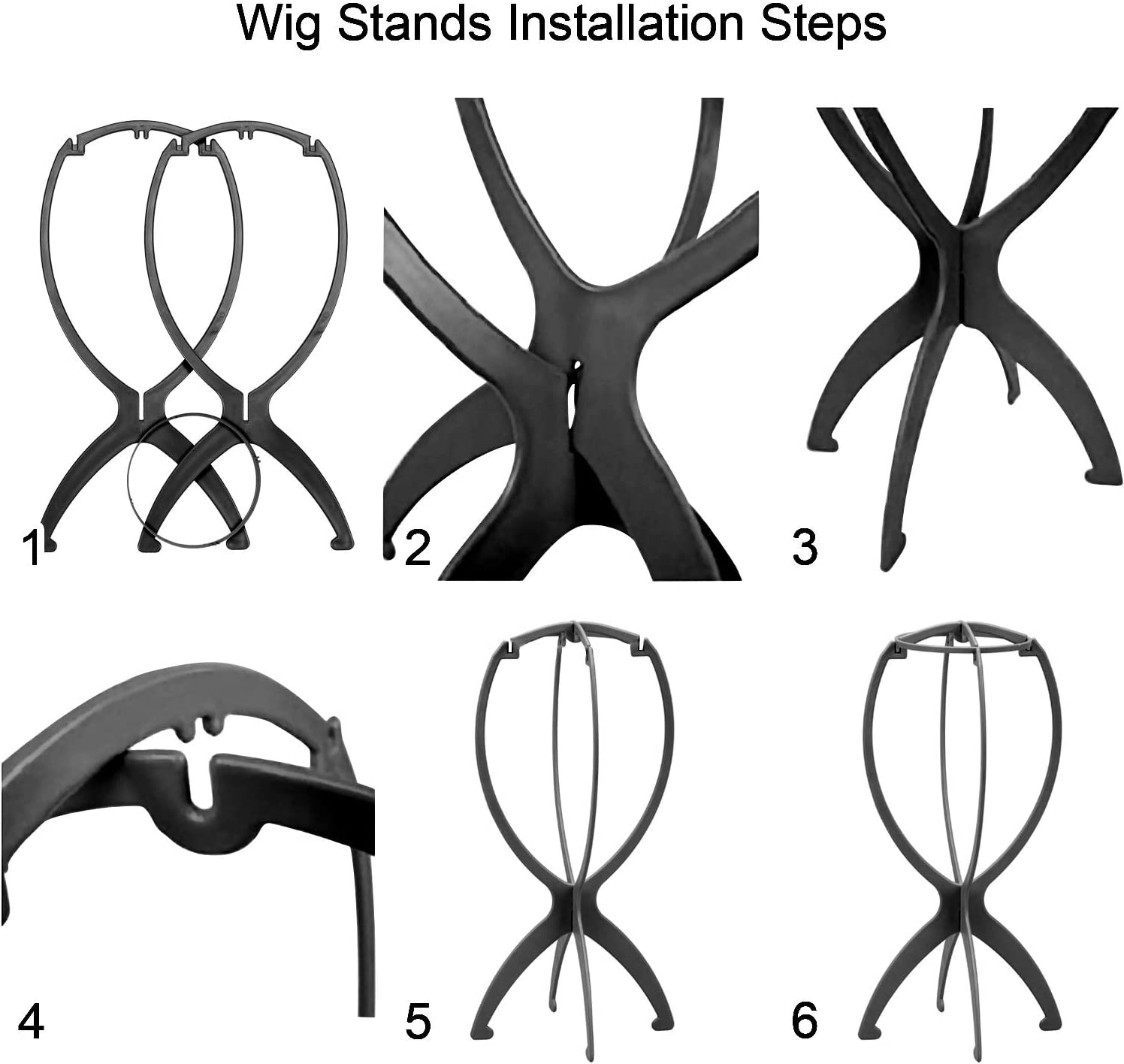 Wig Stands Installation Steps

1

2

3

4

5

6