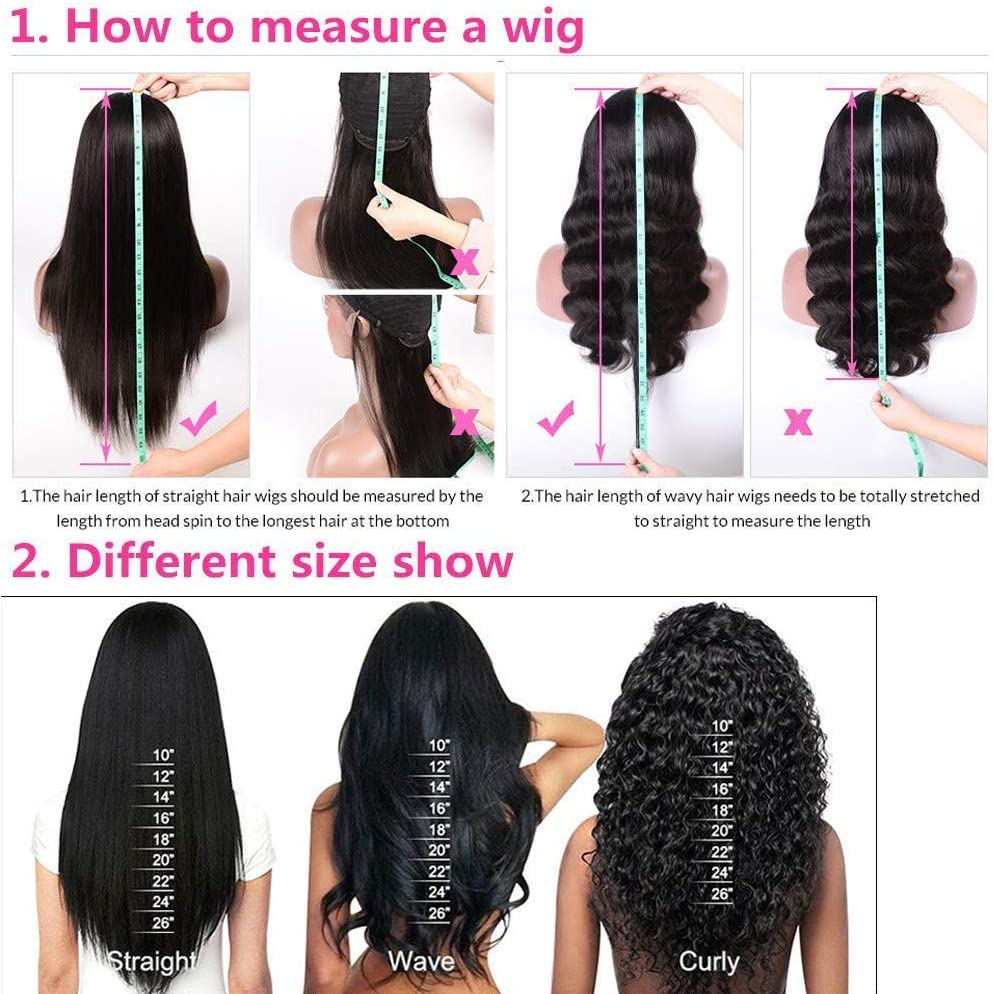 1. How to measure a wig

1.The hair length of straight hair wigs should be measured by the length from head spin to the longest hair at the bottom

2.The hair length of wavy hair wigs needs to be totally stretched to straight to measure the length

2. Different size show

10"
12"
14"
16"
18"
20"
22"
24"
26"
Straight

10"
12"
14"
16"
18"
20"
22"
24"
26"
Wave

10"
12"
14"
16"
18"
20"
22"
24"
26"
Curly