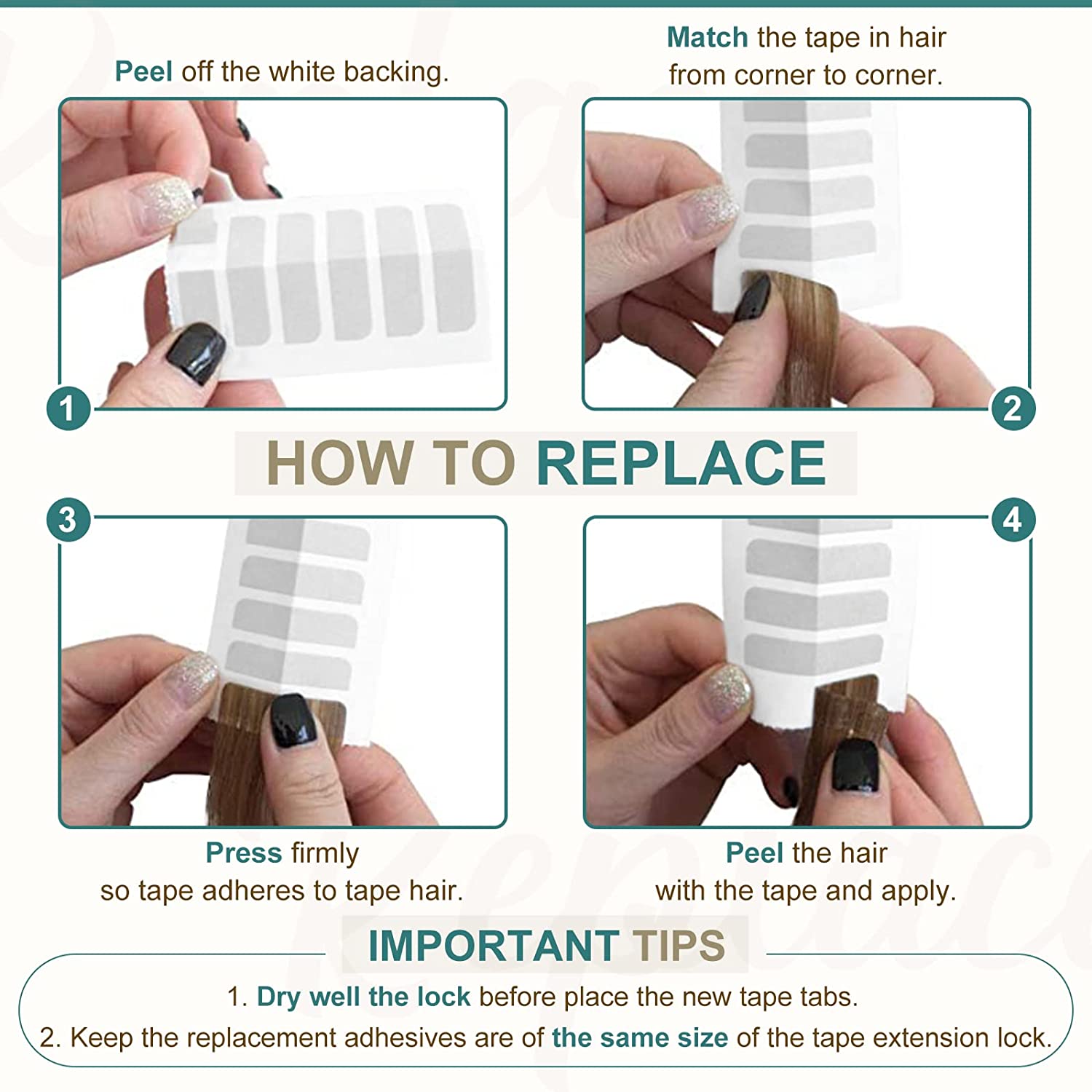 Peel off the white backing.

Match the tape in hair from corner to corner.

1

2

HOW TO REPLACE

3

4

Press firmly so tape adheres to tape hair.

Peel the hair with the tape and apply.

IMPORTANT TIPS

1. Dry well the lock before place the new tape tabs.

2. Keep the replacement adhesives are of the same size of the tape extension lock.