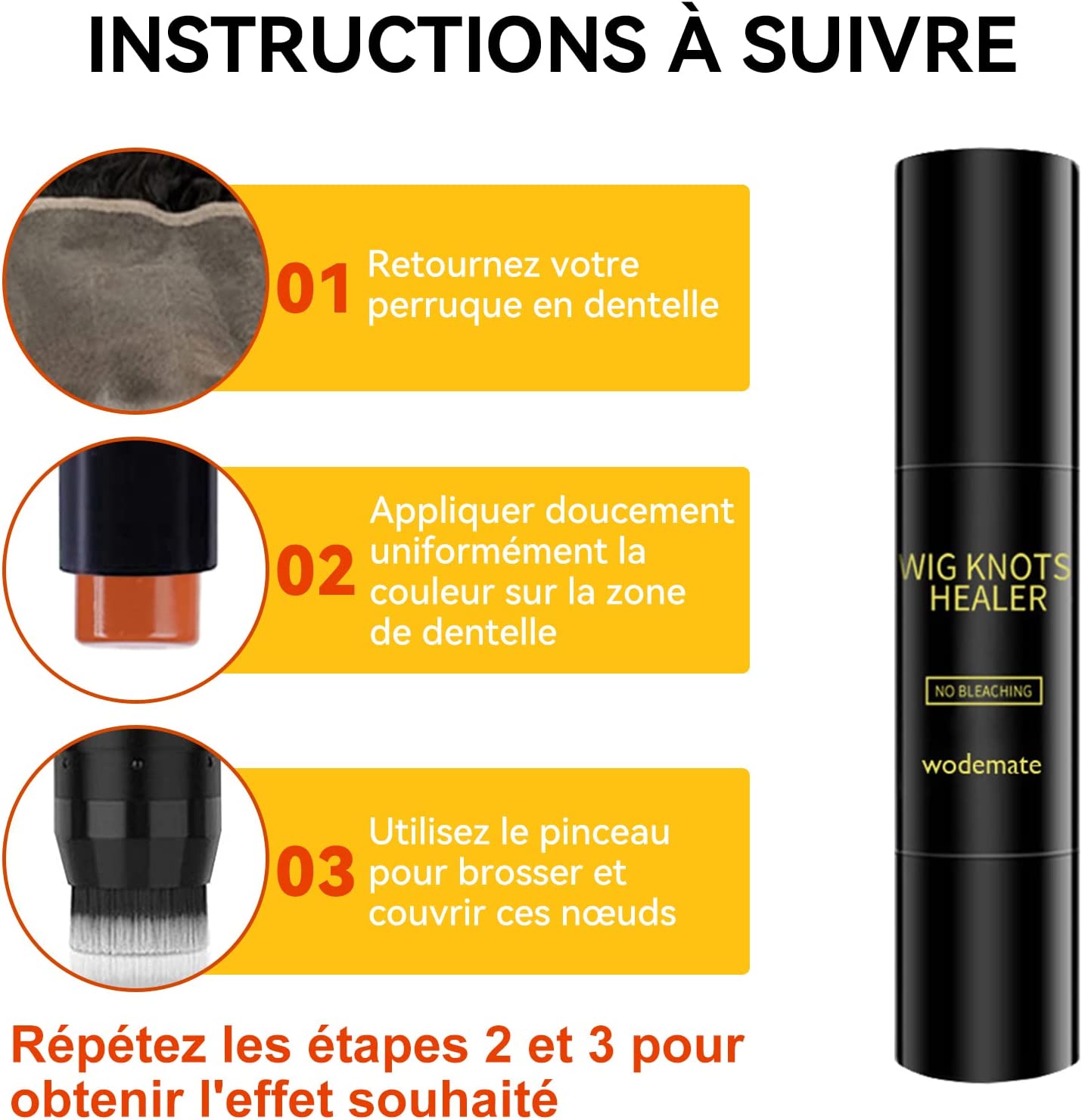 INSTRUCTIONS À SUIVRE

01 Retournez votre perruque en dentelle

02 Appliquer doucement uniformément la couleur sur la zone de dentelle

03 Utilisez le pinceau pour brosser et couvrir ces nœuds

Répétez les étapes 2 et 3 pour obtenir l'effet souhaité

WIG KNOTS HEALER

NO BLEACHING

wodemate