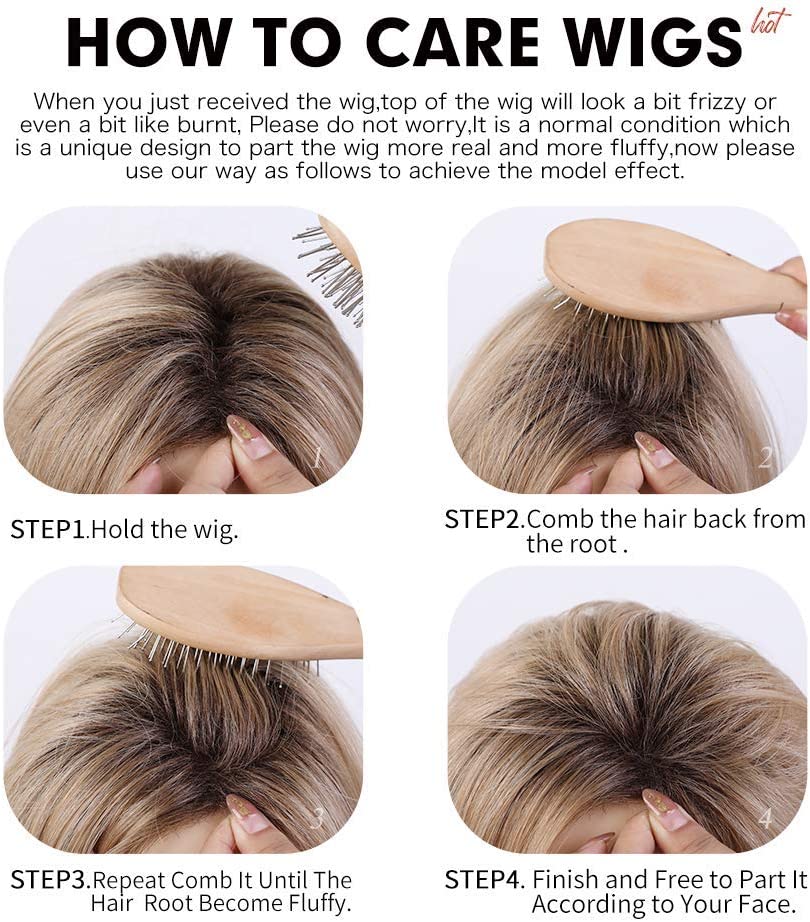 HOW TO CARE WIGS hot

When you just received the wig,top of the wig will look a bit frizzy or even a bit like burnt, Please do not worry,It is a normal condition which is a unique design to part the wig more real and more fluffy,now please use our way as follows to achieve the model effect.

1

STEP1.Hold the wig.

2

STEP2.Comb the hair back from the root .

3

STEP3.Repeat Comb It Until The Hair Root Become Fluffy.

4

STEP4. Finish and Free to Part It According to Your Face.