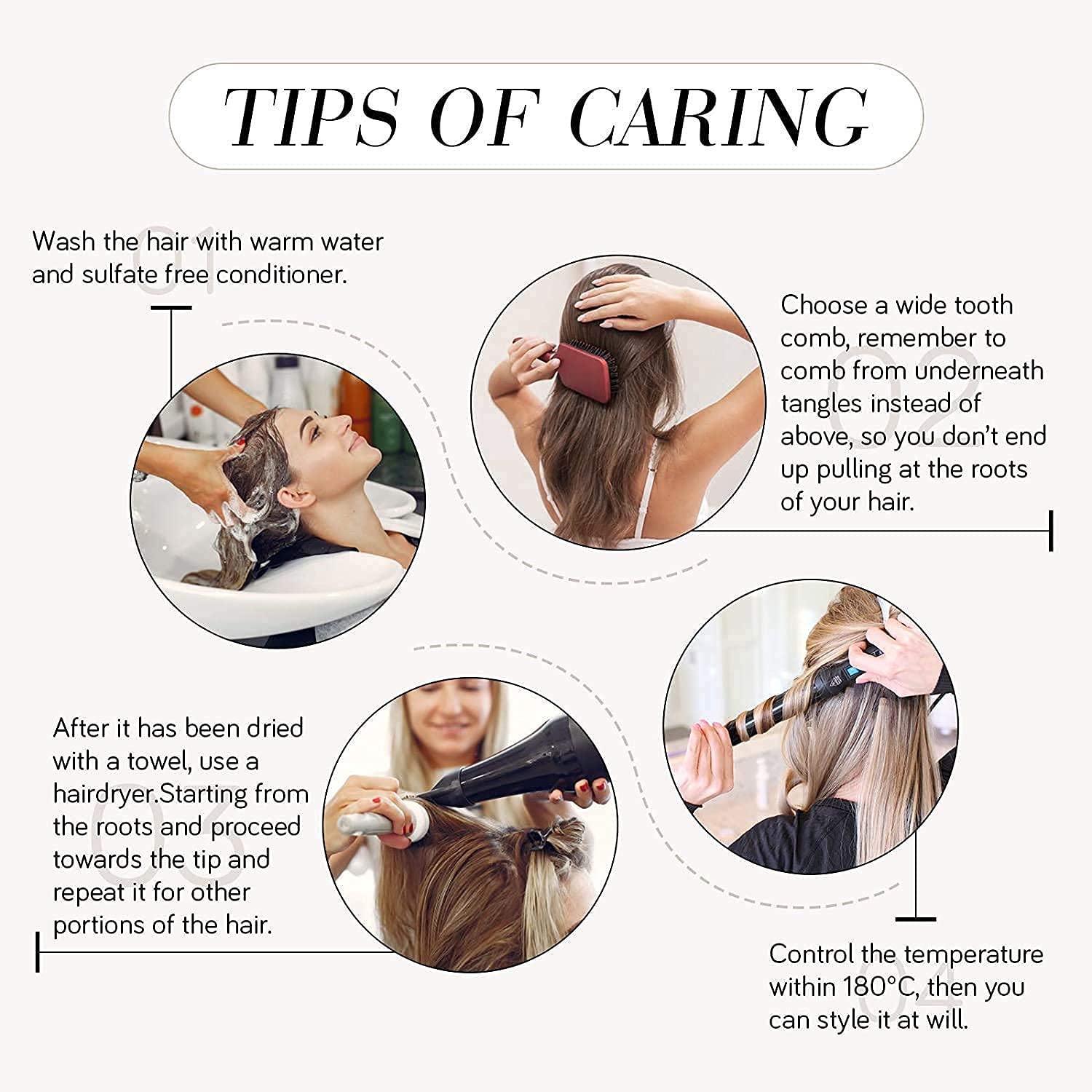 TIPS OF CARING

01
Wash the hair with warm water and sulfate free conditioner.

02
Choose a wide tooth comb, remember to comb from underneath tangles instead of above, so you don't end up pulling at the roots of your hair.

03
After it has been dried with a towel, use a hairdryer.Starting from the roots and proceed towards the tip and repeat it for other portions of the hair.

04
Control the temperature within 180°C, then you can style it at will.