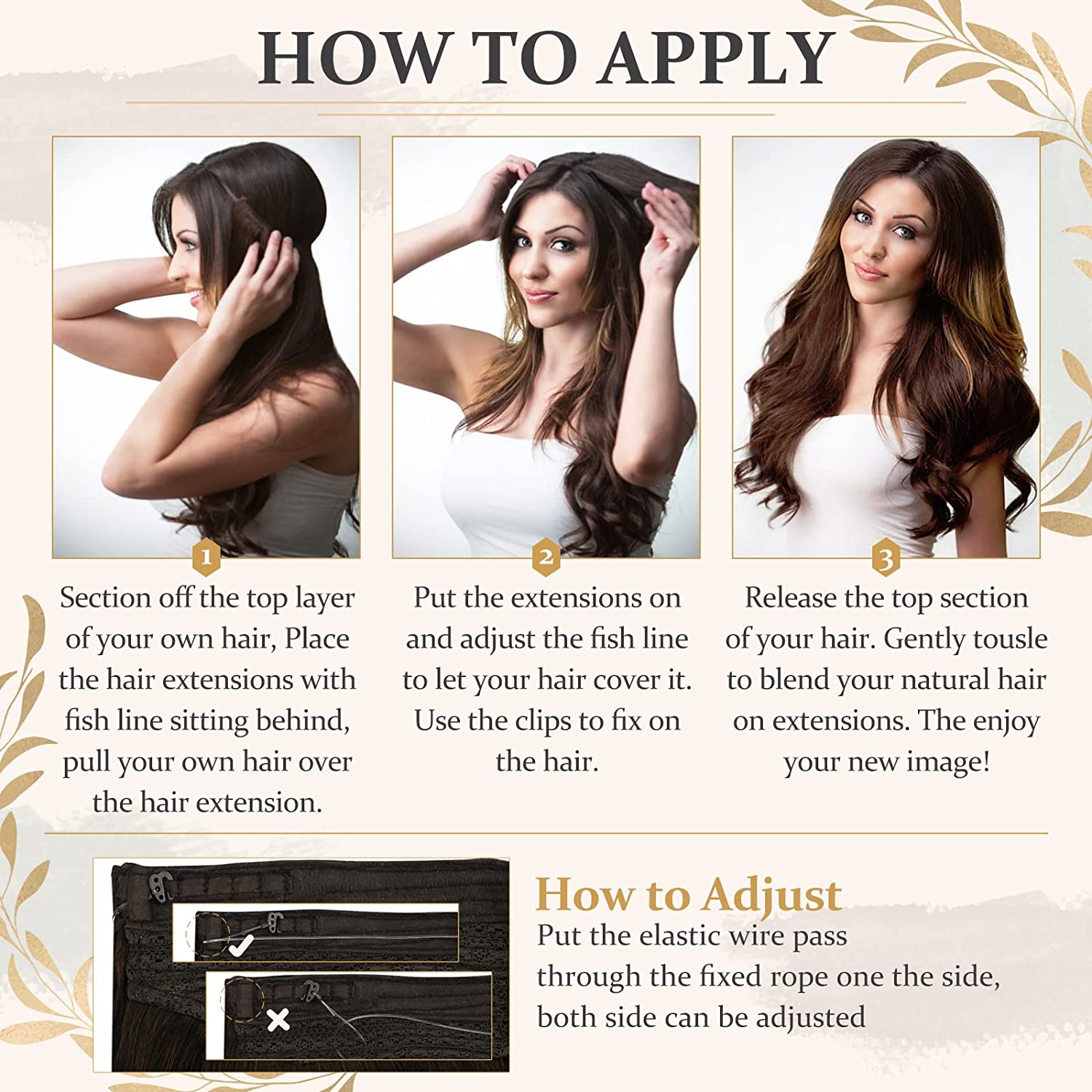 HOW TO APPLY

1
Section off the top layer of your own hair, Place the hair extensions with fish line sitting behind, pull your own hair over the hair extension.

2
Put the extensions on and adjust the fish line to let your hair cover it. Use the clips to fix on the hair.

3
Release the top section of your hair. Gently tousle to blend your natural hair on extensions. The enjoy your new image!

How to Adjust
Put the elastic wire pass through the fixed rope one the side, both side can be adjusted