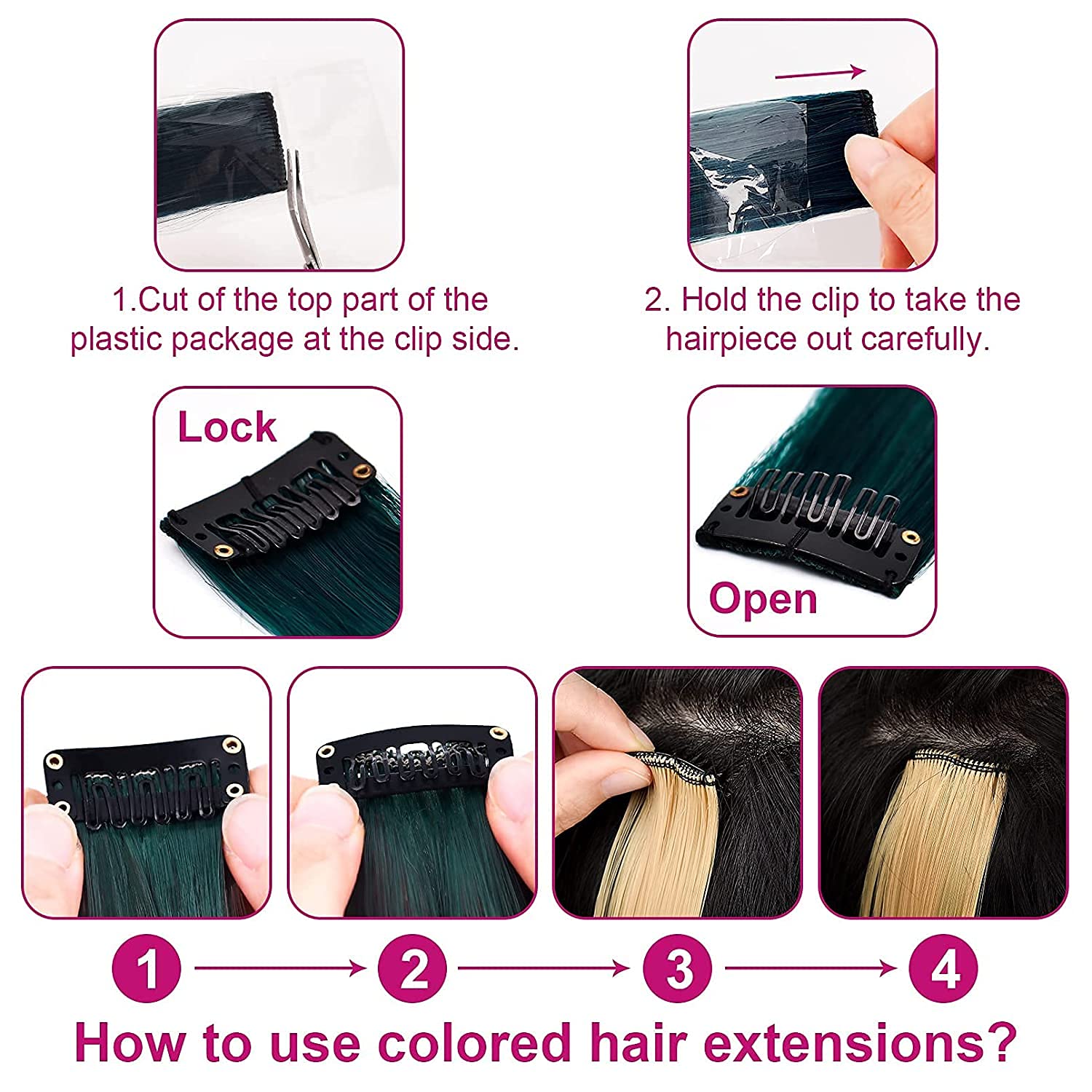 1.Cut of the top part of the plastic package at the clip side.

2. Hold the clip to take the hairpiece out carefully.

Lock

Open

1

2

3

4

How to use colored hair extensions?