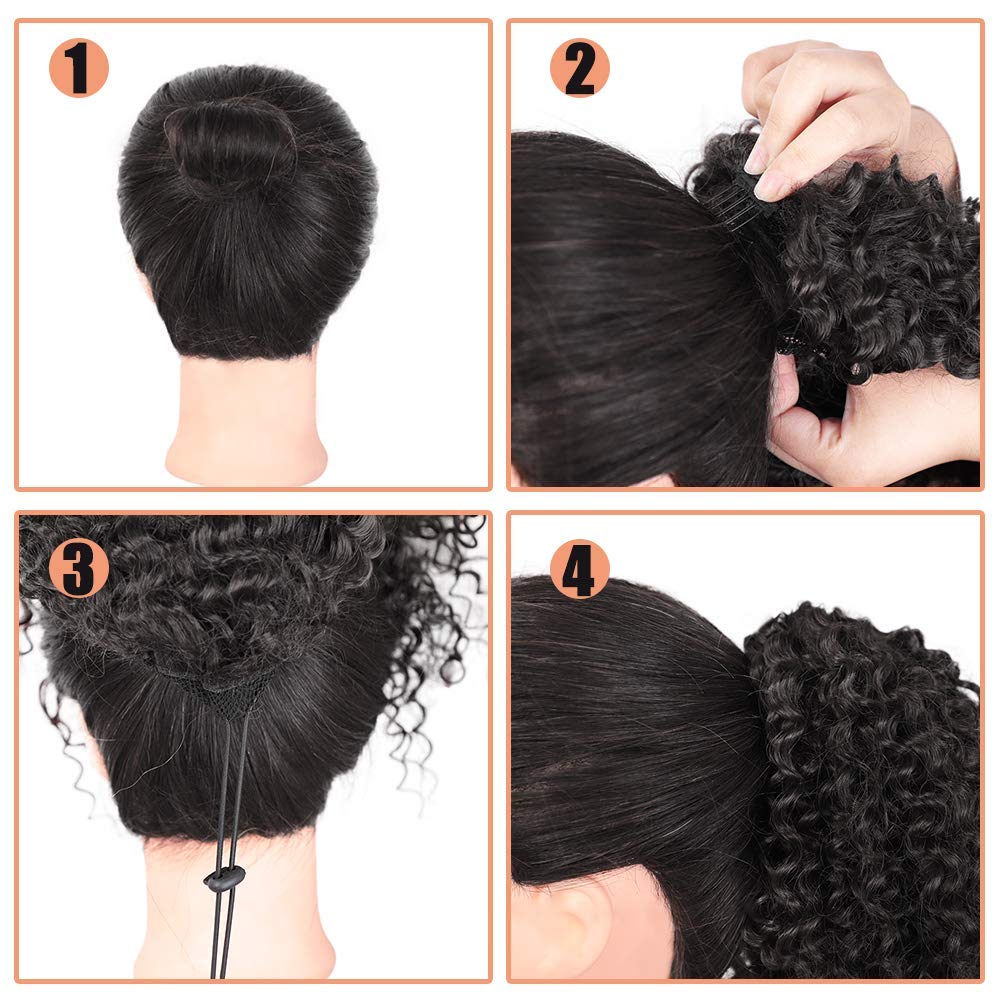 1

2

3

4