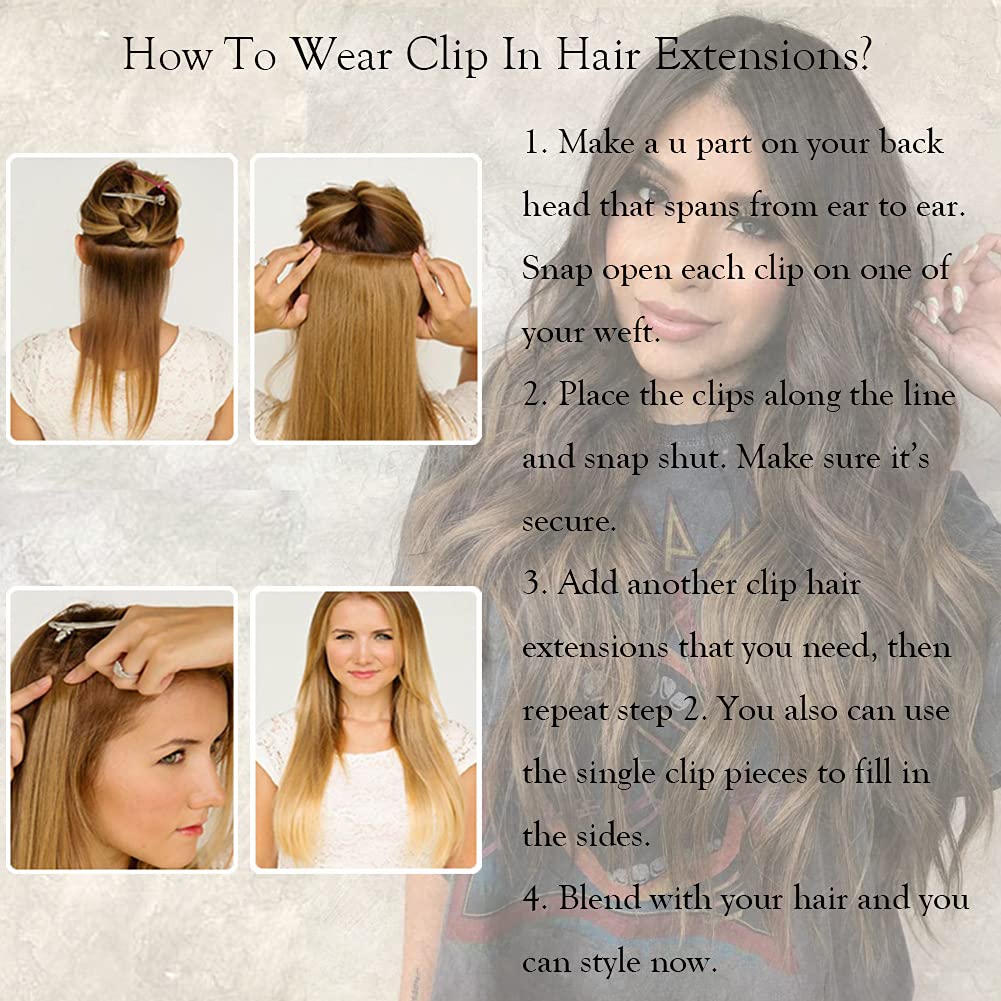 How To Wear Clip In Hair Extensions?

1. Make a u part on your back head that spans from ear to ear. Snap open each clip on one of your weft.

2. Place the clips along the line and snap shut. Make sure it's secure.

3. Add another clip hair extensions that you need, then repeat step 2. You also can use the single clip pieces to fill in the sides.

4. Blend with your hair and you can style now.