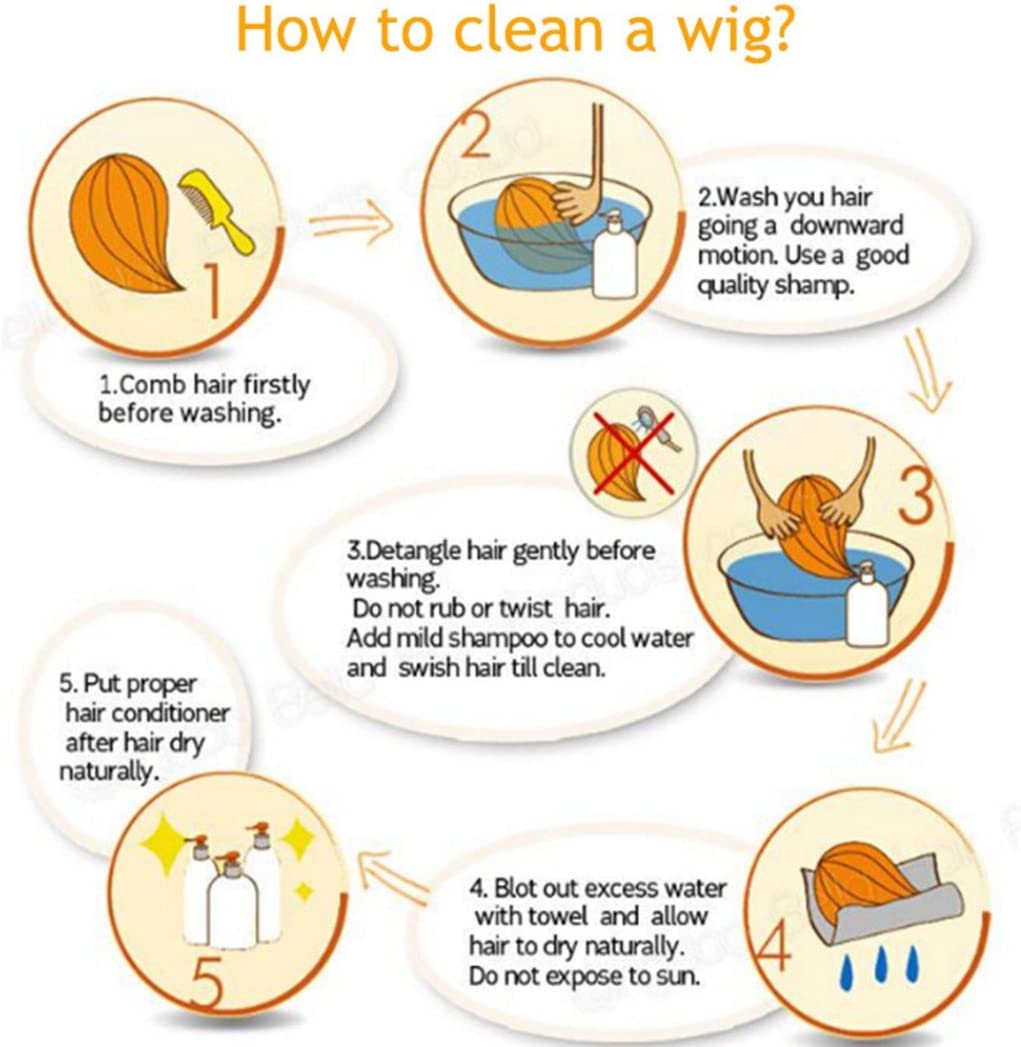 How to clean a wig?

1

1.Comb hair firstly before washing.

2

2.Wash you hair going a downward motion. Use a good quality shamp.

3

3.Detangle hair gently before washing.
Do not rub or twist hair.
Add mild shampoo to cool water and swish hair till clean.

4

4. Blot out excess water with towel and allow hair to dry naturally.
Do not expose to sun.

5

5. Put proper hair conditioner after hair dry naturally.