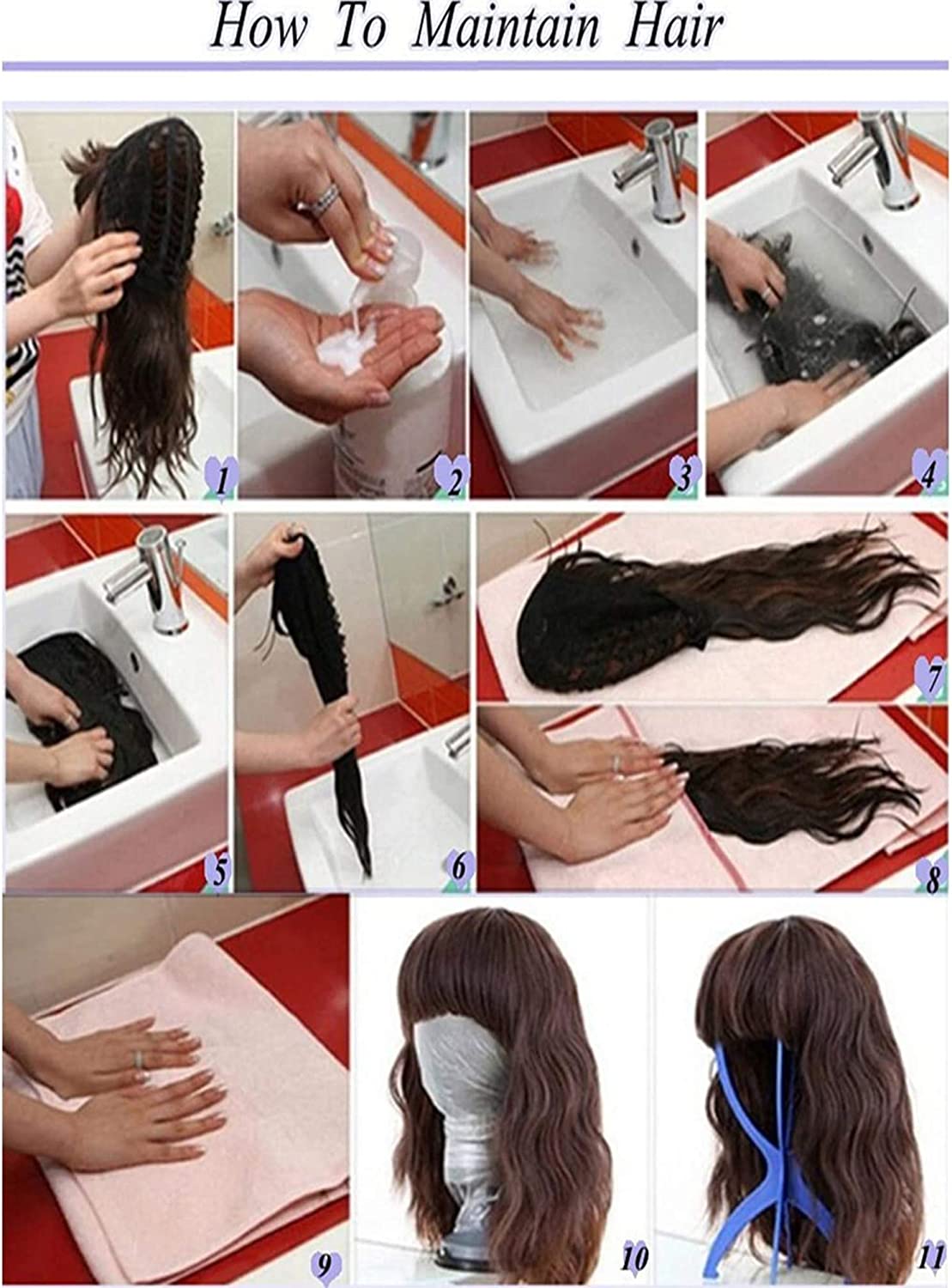 How To Maintain Hair

1

2

3

4

5

6

7

8

9

10

11