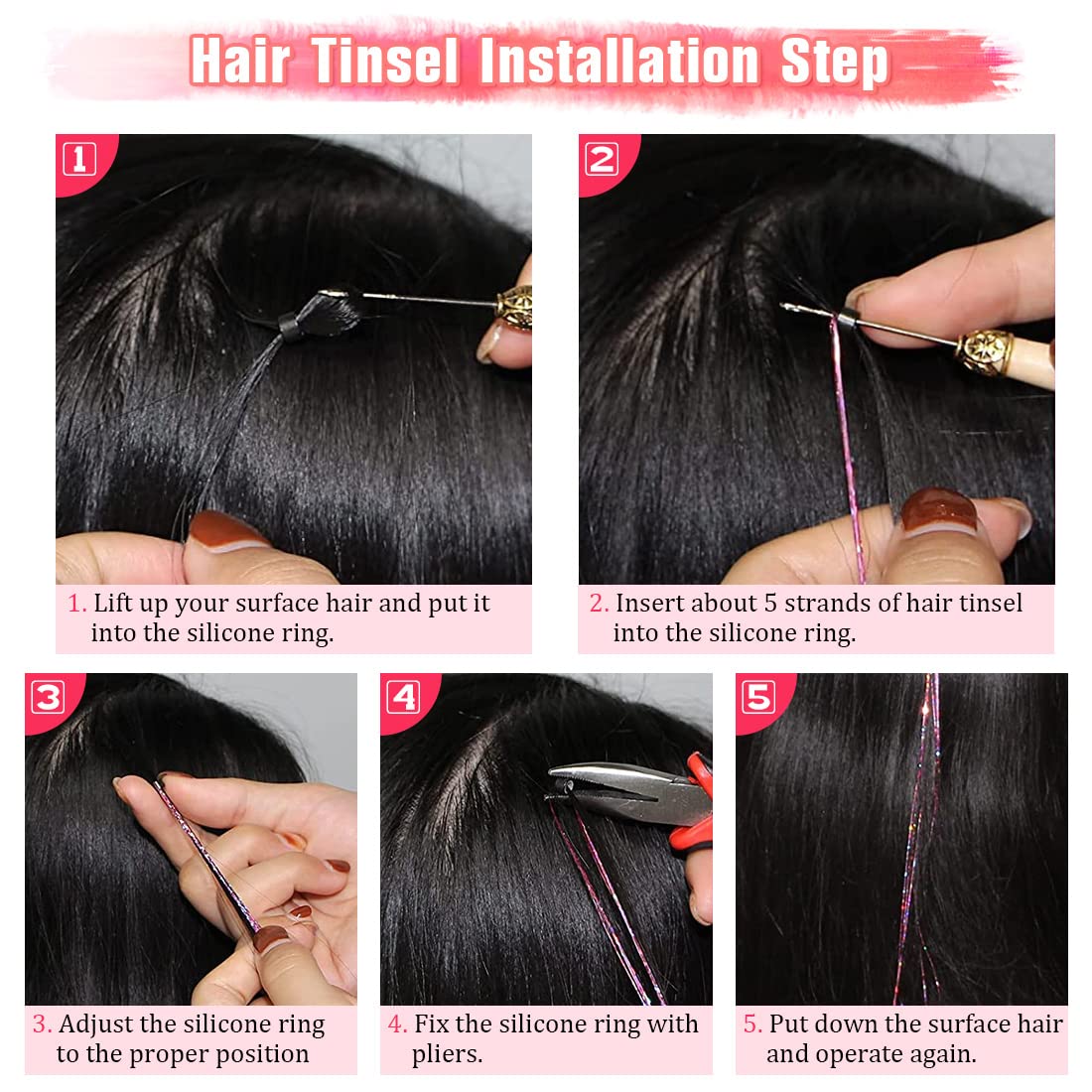 Hair Tinsel Installation Step

1

1. Lift up your surface hair and put it into the silicone ring.

2

2. Insert about 5 strands of hair tinsel into the silicone ring.

3

3. Adjust the silicone ring to the proper position

4

4. Fix the silicone ring with pliers.

5

5. Put down the surface hair and operate again.