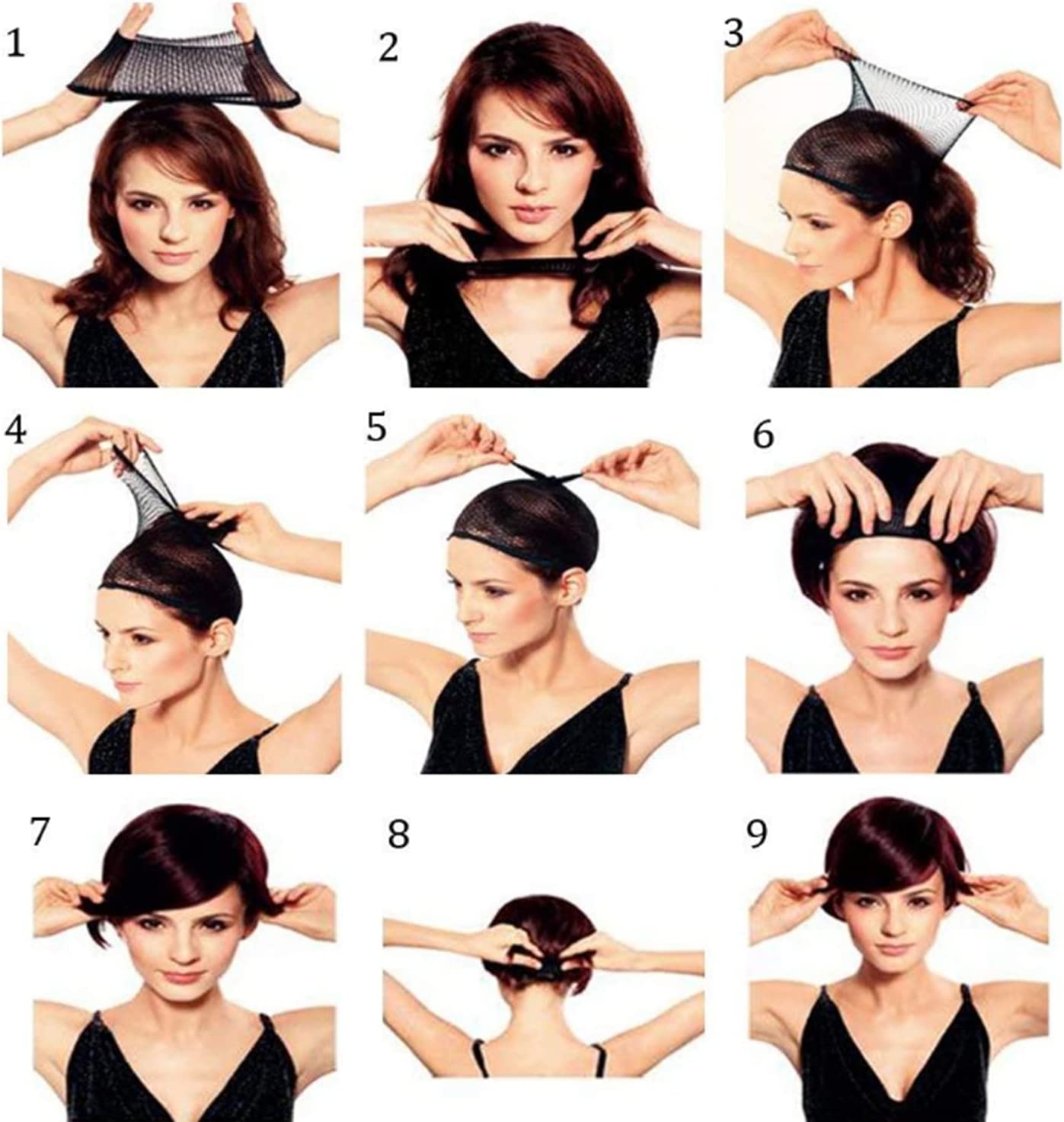 1

2

3

4

5

6

7

8

9