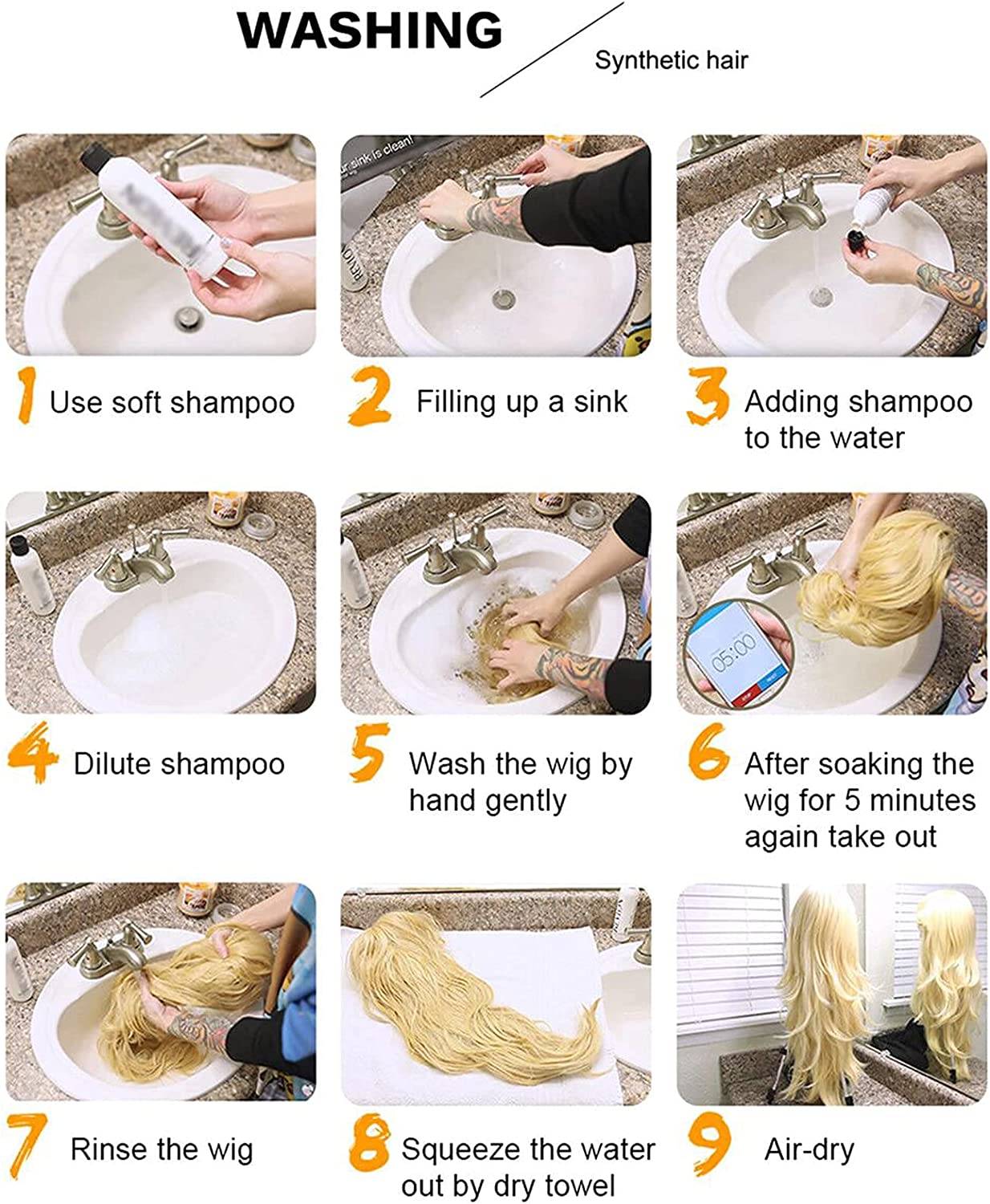 WASHING

Synthetic hair

ur sink is clean!

1 Use soft shampoo

2 Filling up a sink

3 Adding shampoo to the water

05:00

4 Dilute shampoo

5 Wash the wig by hand gently

6 After soaking the wig for 5 minutes again take out

7 Rinse the wig

8 Squeeze the water out by dry towel

9 Air-dry