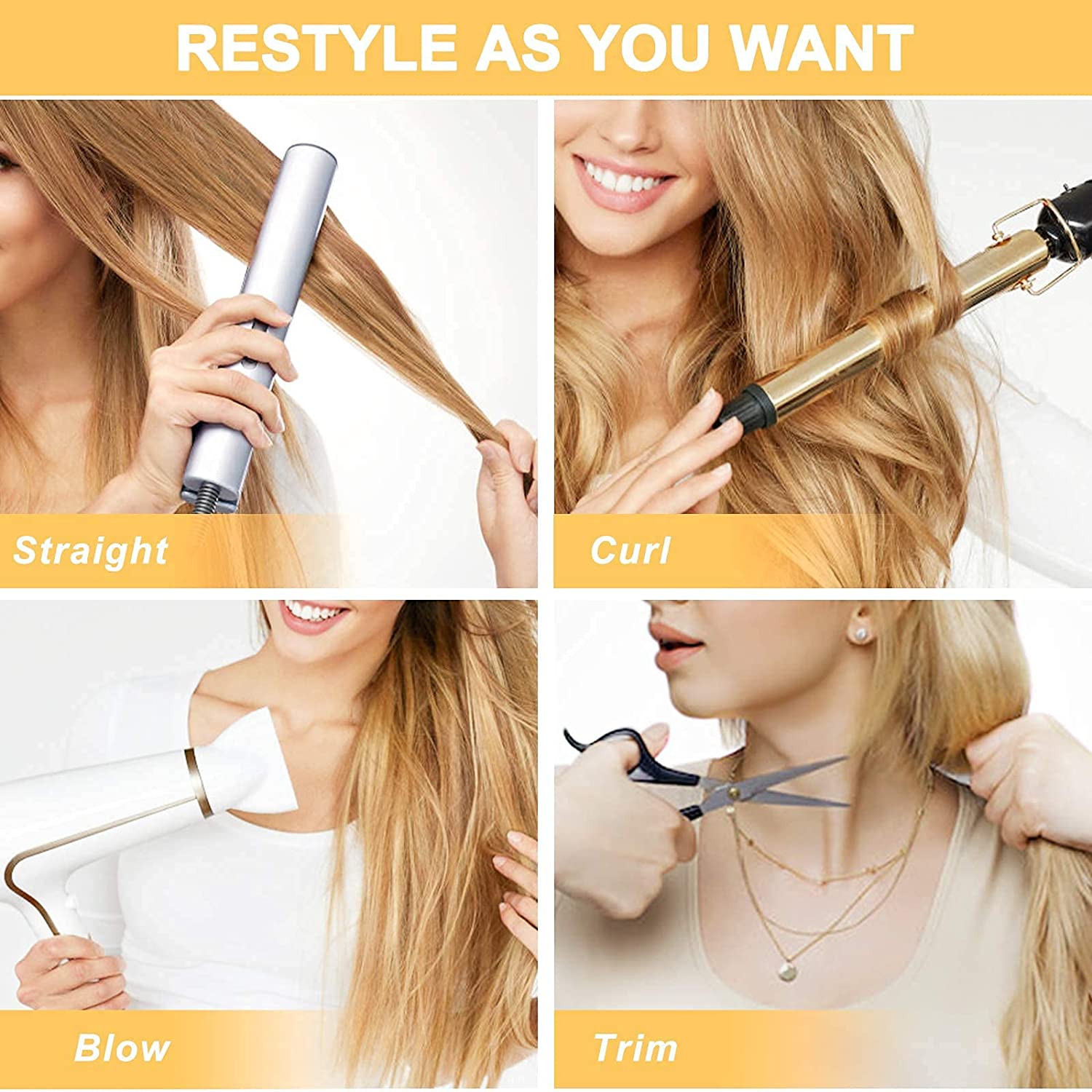 RESTYLE AS YOU WANT

Straight

Curl

Blow

Trim