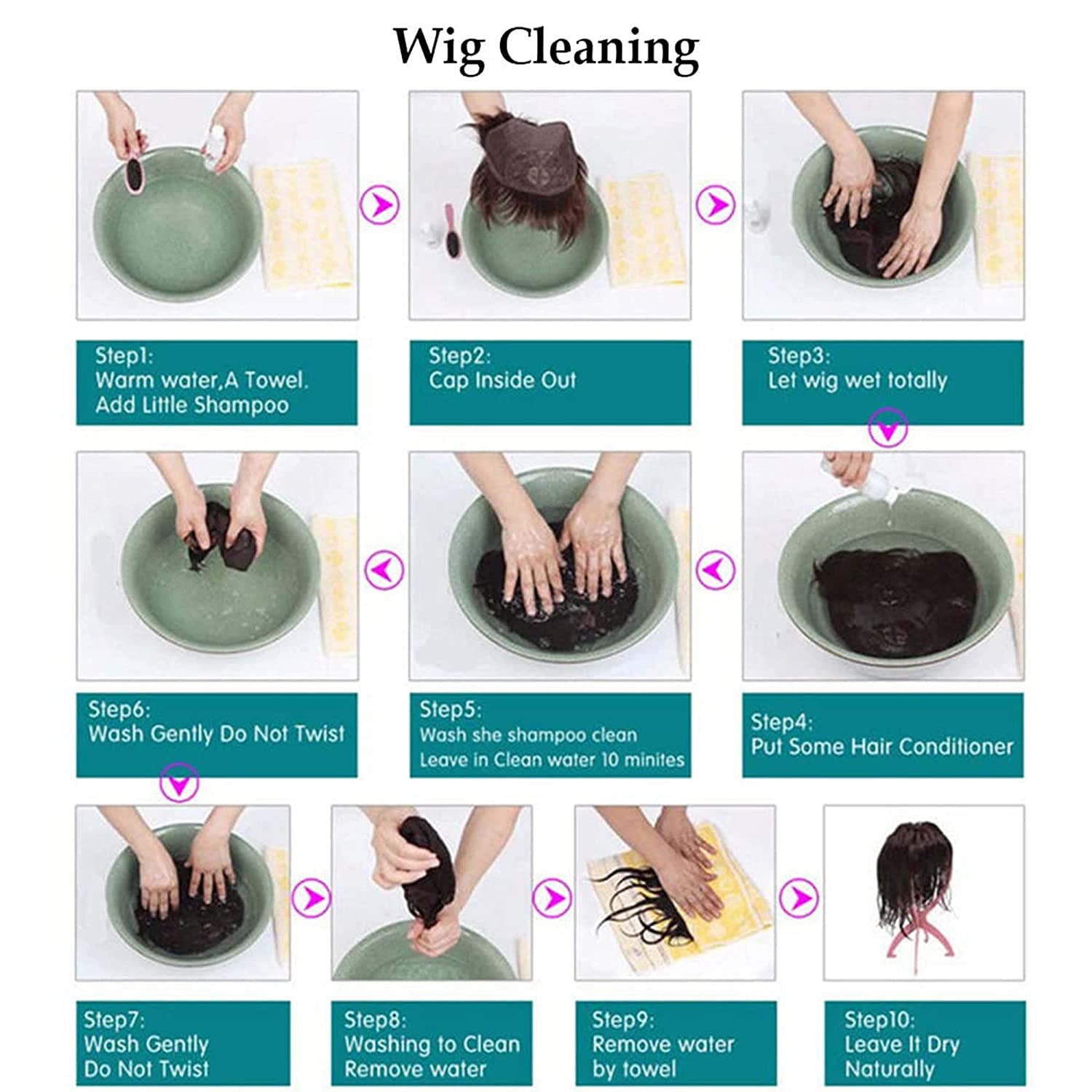 Wig Cleaning

Step1:
Warm water,A Towel.
Add Little Shampoo

Step2:
Cap Inside Out

Step3:
Let wig wet totally

Step4:
Put Some Hair Conditioner

Step5:
Wash she shampoo clean
Leave in Clean water 10 minites

Step6:
Wash Gently Do Not Twist

Step7:
Wash Gently
Do Not Twist

Step8:
Washing to Clean
Remove water

Step9:
Remove water
by towel

Step10:
Leave It Dry
Naturally