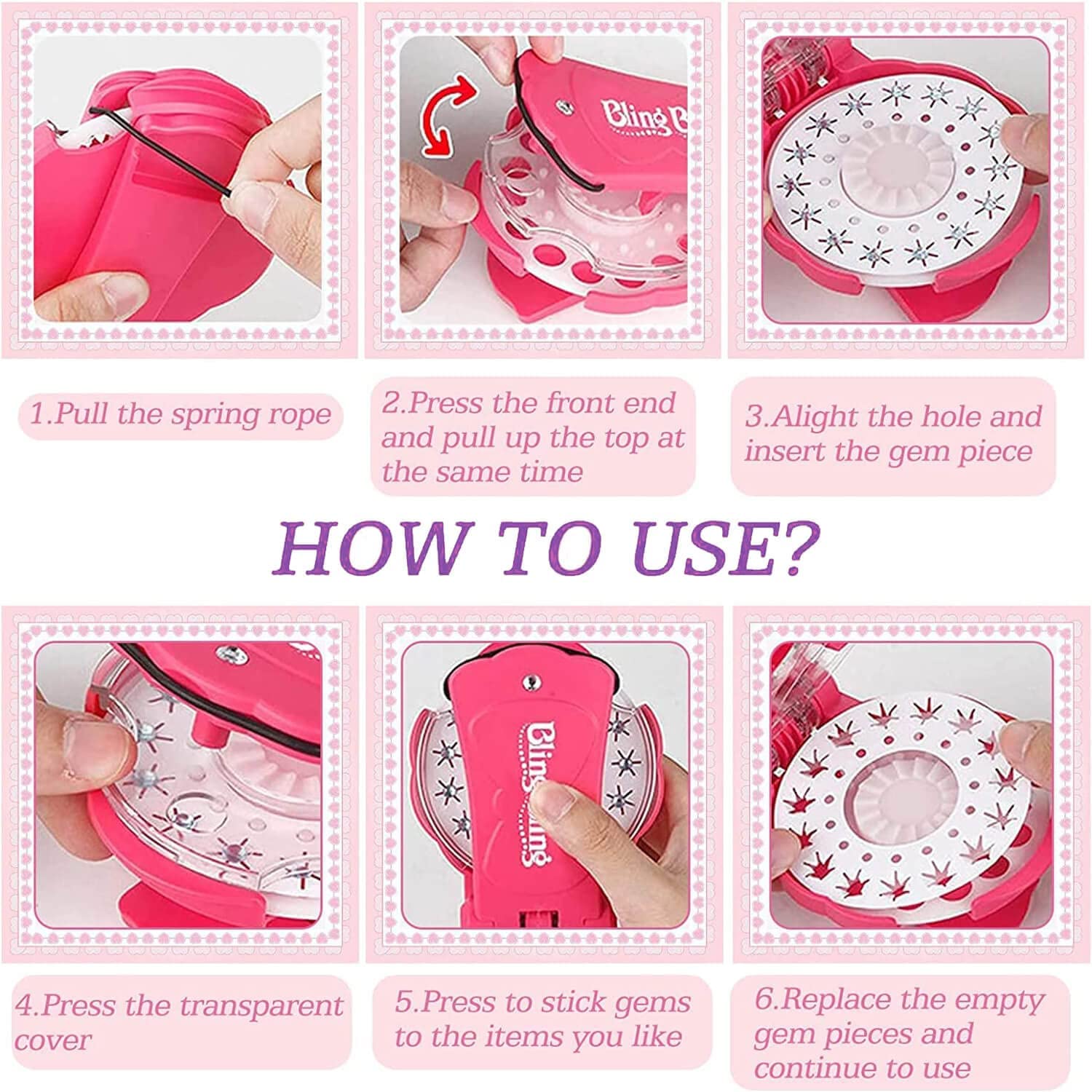 Bling B

1.Pull the spring rope

2.Press the front end and pull up the top at the same time

3.Alight the hole and insert the gem piece

HOW TO USE?

Bling Bling

4.Press the transparent cover

5.Press to stick gems to the items you like

6.Replace the empty gem pieces and continue to use