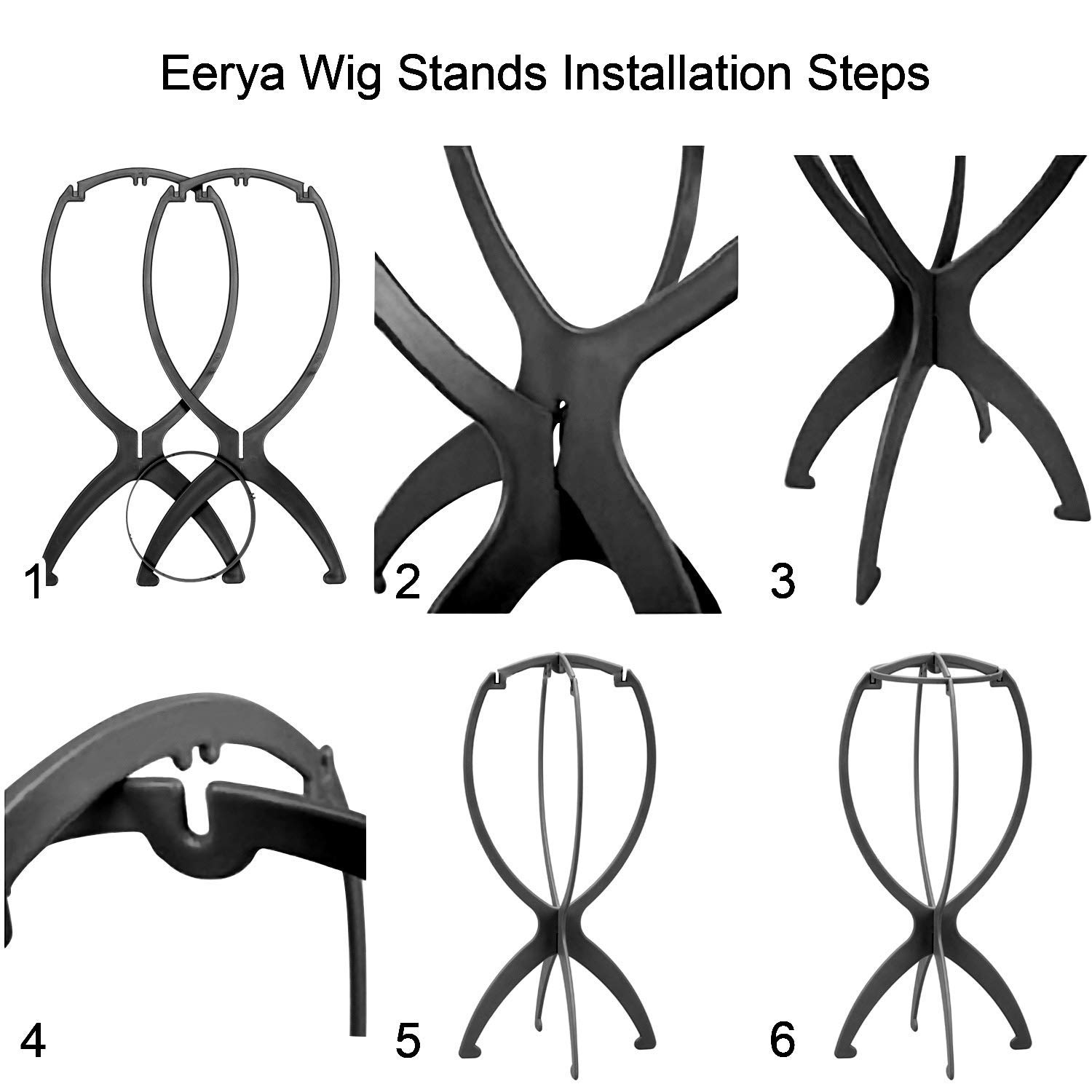 Eerya Wig Stands Installation Steps

1

2

3

4

5

6