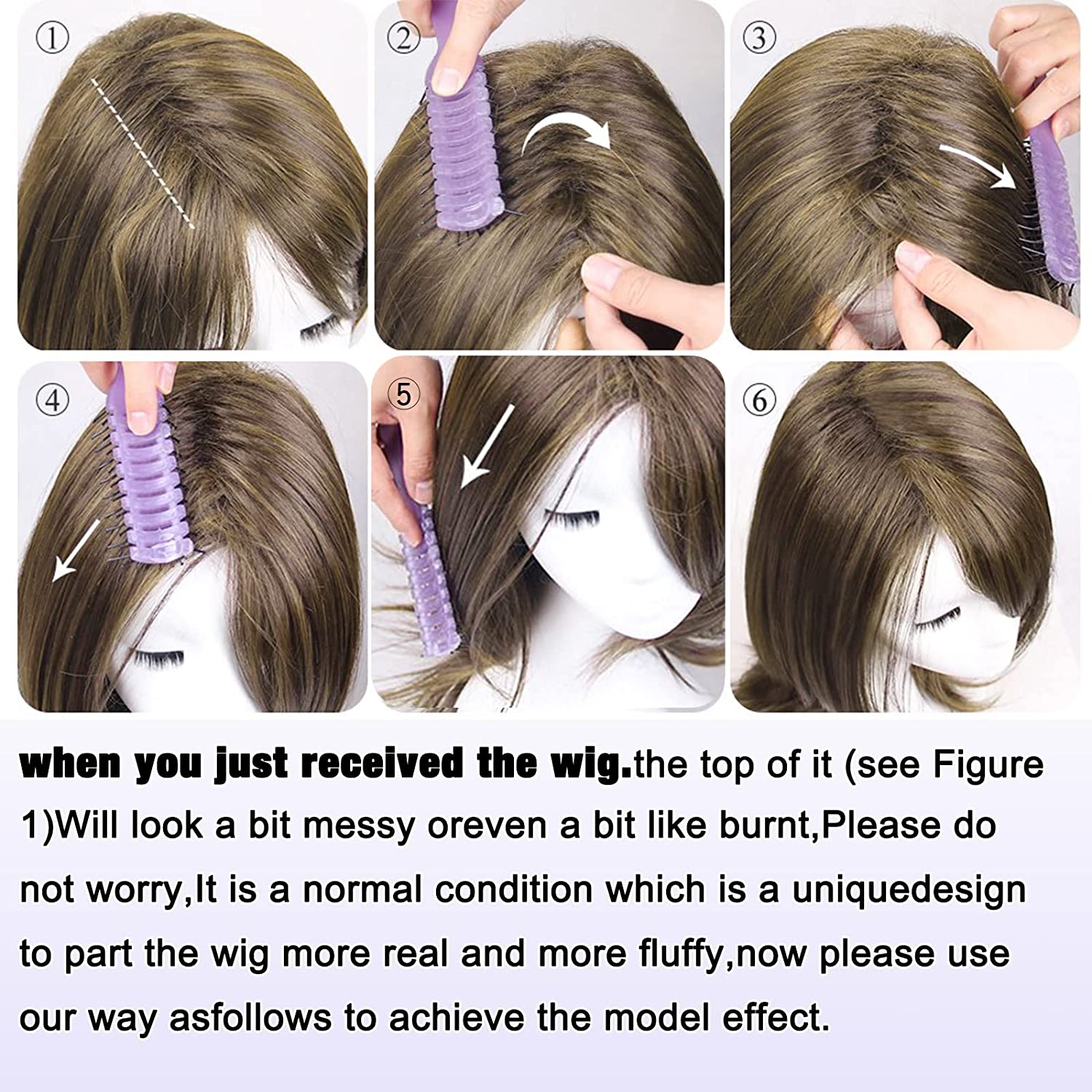 ①

②

③

④

⑤

⑥

when you just received the wig.the top of it (see Figure 1)Will look a bit messy oreven a bit like burnt,Please do not worry,It is a normal condition which is a uniquedesign to part the wig more real and more fluffy,now please use our way asfollows to achieve the model effect.