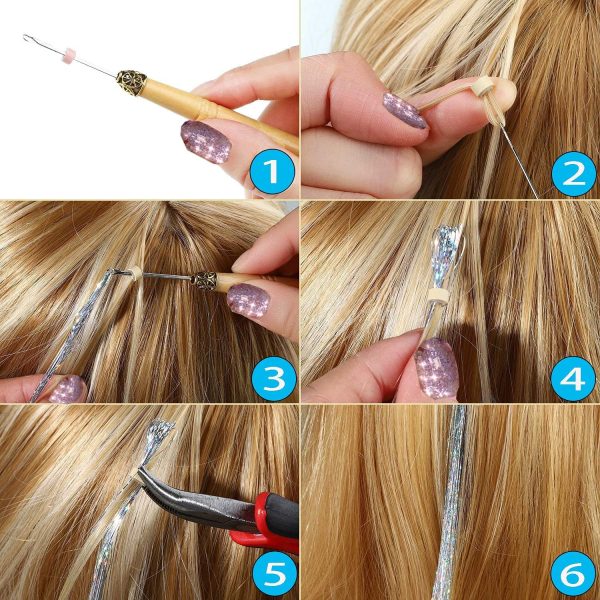 1
2
3
4
5
6