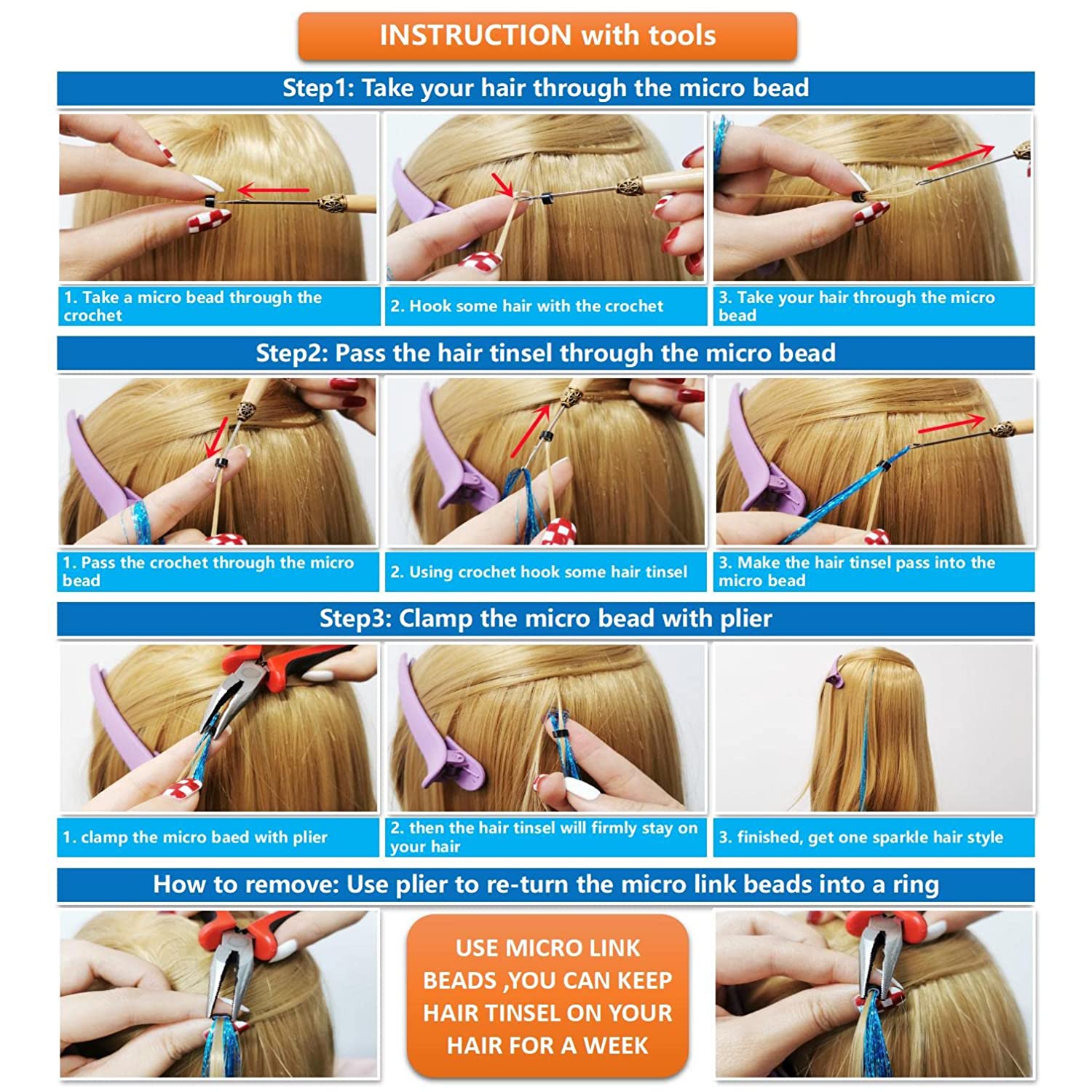 INSTRUCTION with tools

Step1: Take your hair through the micro bead

1. Take a micro bead through the crochet

2. Hook some hair with the crochet

3. Take your hair through the micro bead

Step2: Pass the hair tinsel through the micro bead

1. Pass the crochet through the micro bead

2. Using crochet hook some hair tinsel

3. Make the hair tinsel pass into the micro bead

Step3: Clamp the micro bead with plier

1. clamp the micro baed with plier

2. then the hair tinsel will firmly stay on your hair

3. finished, get one sparkle hair style

How to remove: Use plier to re-turn the micro link beads into a ring

USE MICRO LINK BEADS ,YOU CAN KEEP HAIR TINSEL ON YOUR HAIR FOR A WEEK