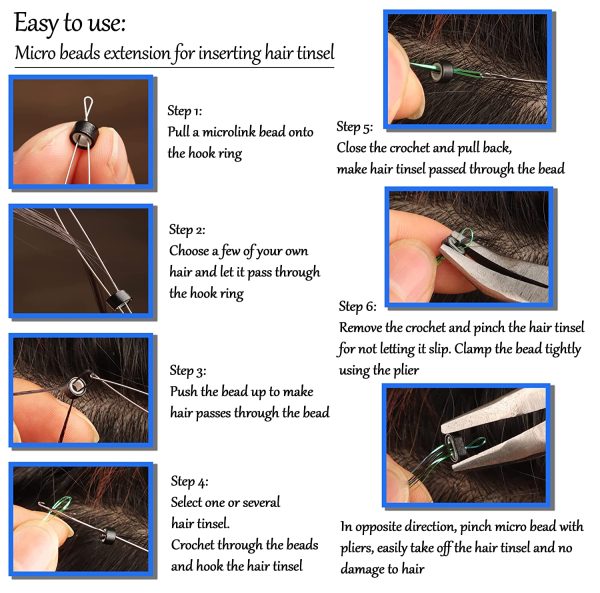 Easy to use:

Micro beads extension for inserting hair tinsel

Step 1:
Pull a microlink bead onto the hook ring

Step 2:
Choose a few of your own hair and let it pass through the hook ring

Step 3:
Push the bead up to make hair passes through the bead

Step 4:
Select one or several hair tinsel.
Crochet through the beads and hook the hair tinsel

Step 5:
Close the crochet and pull back, make hair tinsel passed through the bead

Step 6:
Remove the crochet and pinch the hair tinsel for not letting it slip. Clamp the bead tightly using the plier

In opposite direction, pinch micro bead with pliers, easily take off the hair tinsel and no damage to hair