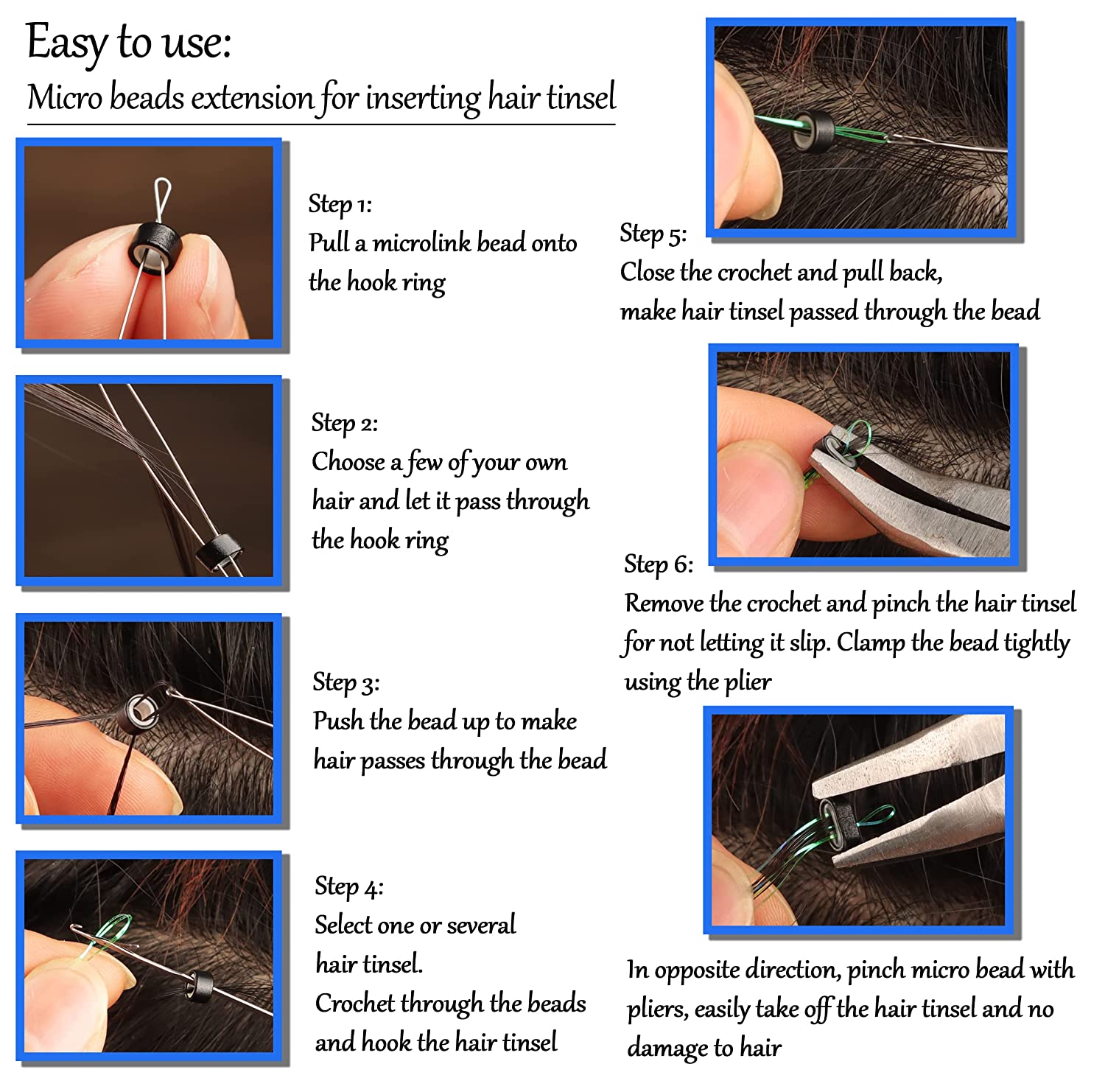 Easy to use:

Micro beads extension for inserting hair tinsel

Step 1:
Pull a microlink bead onto the hook ring

Step 2:
Choose a few of your own hair and let it pass through the hook ring

Step 3:
Push the bead up to make hair passes through the bead

Step 4:
Select one or several hair tinsel.
Crochet through the beads and hook the hair tinsel

Step 5:
Close the crochet and pull back,
make hair tinsel passed through the bead

Step 6:
Remove the crochet and pinch the hair tinsel for not letting it slip. Clamp the bead tightly using the plier

In opposite direction, pinch micro bead with pliers, easily take off the hair tinsel and no damage to hair